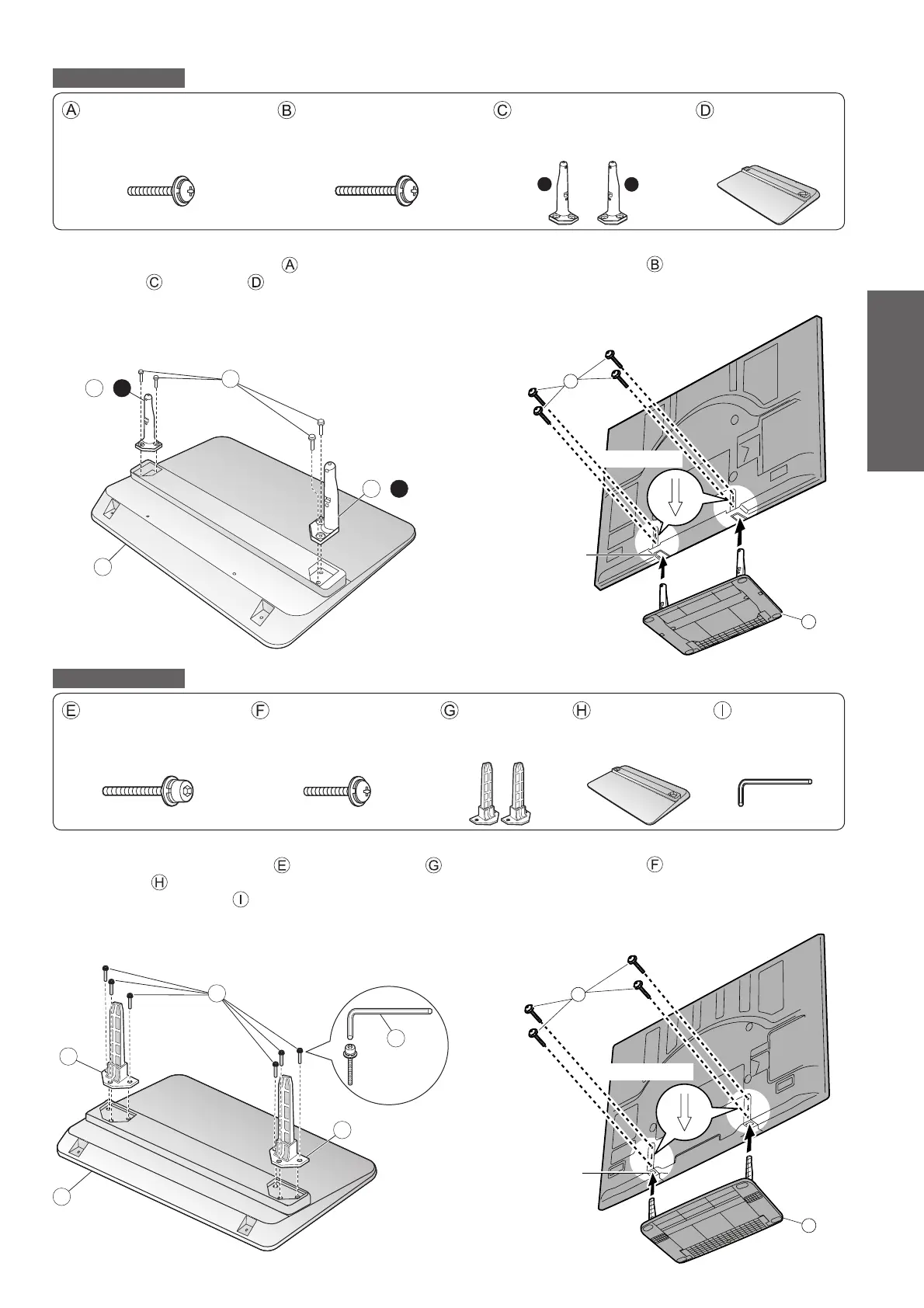 A B C D

A B
C D

E F G H I

E G F
H
I