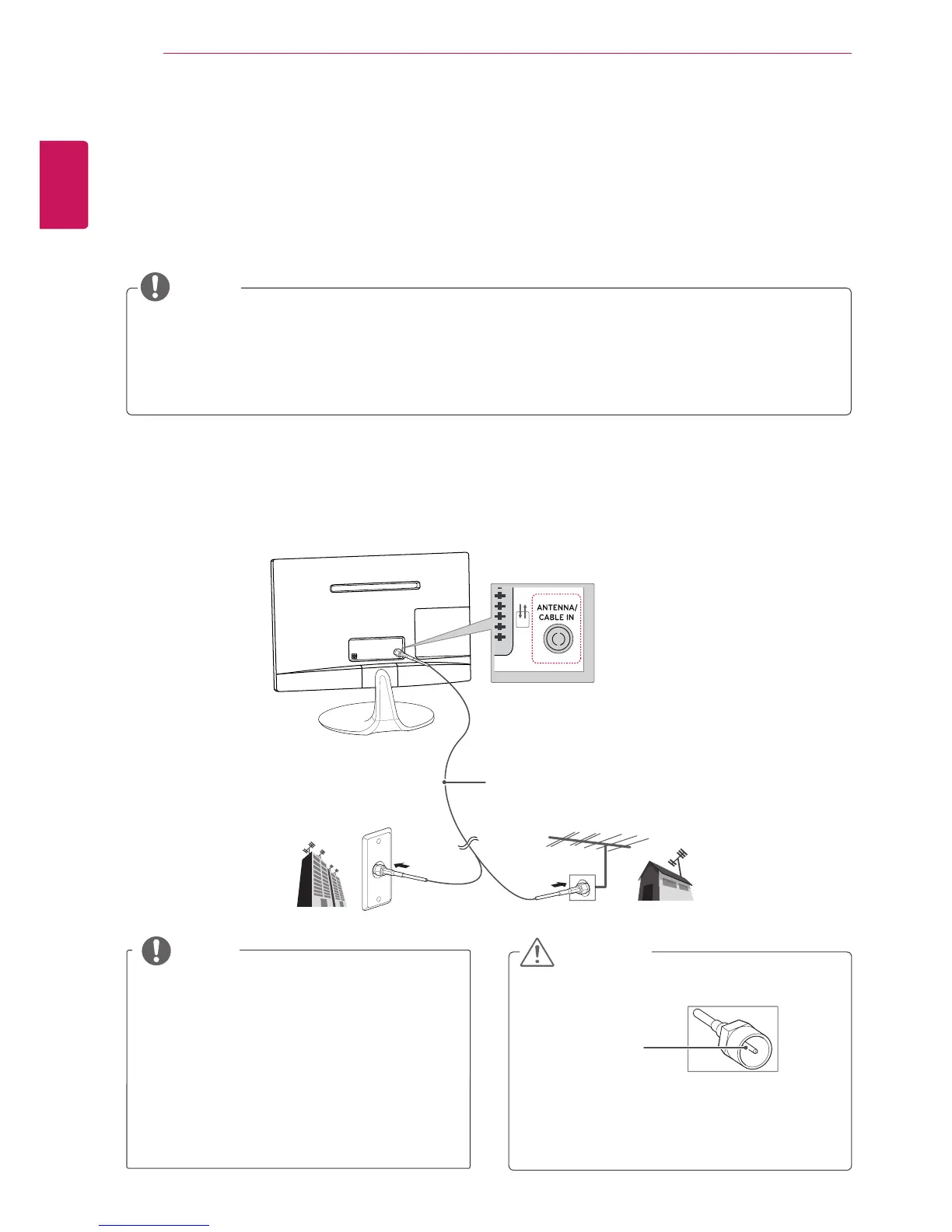 ANTENNA/
CABLE IN