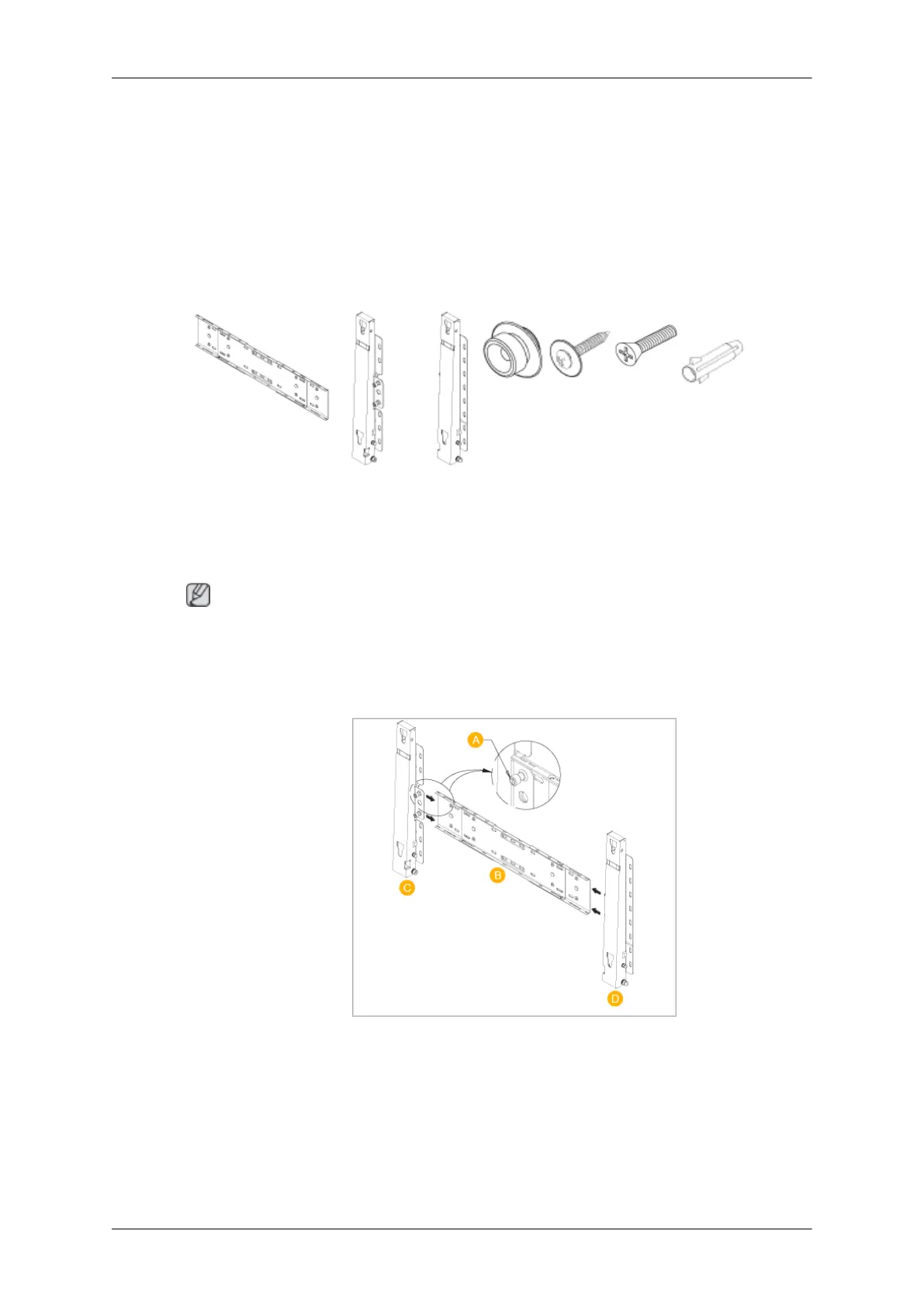 A

B

C

D