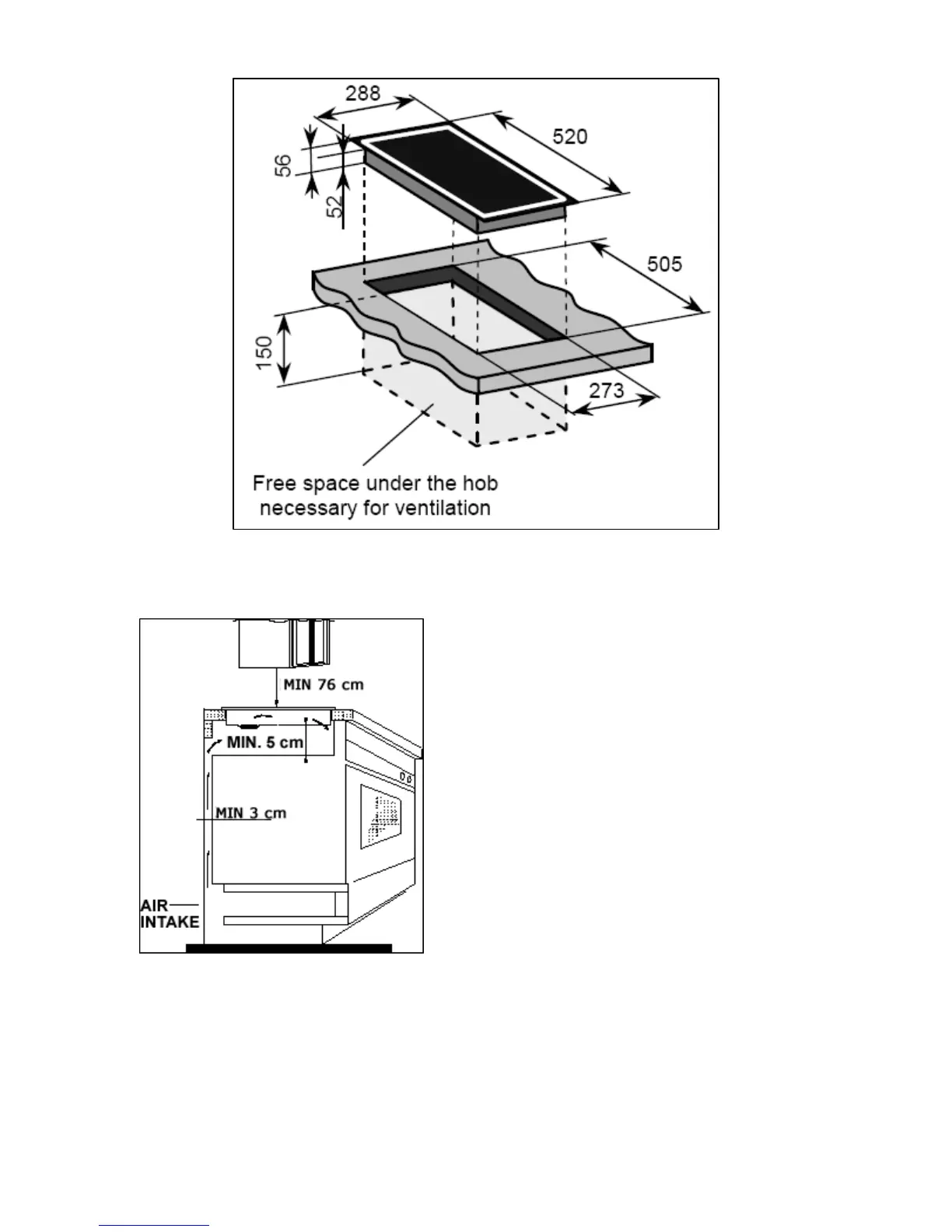 288
520
56
52
505
150
273
Free space under the hob necessary for ventilation

MIN 76 cm
MIN. 5 cm
MIN 3 cm
AIR INTAKE