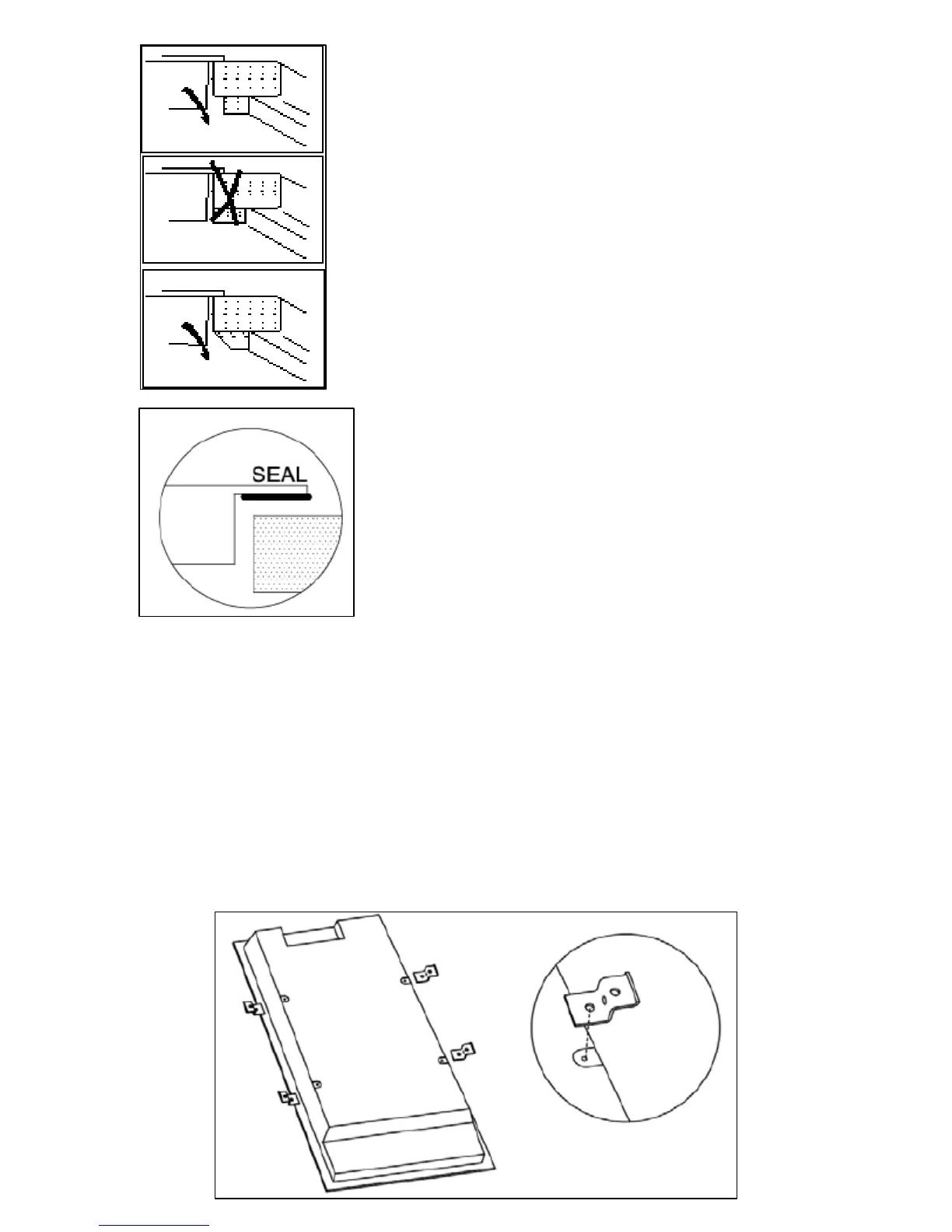 SEAL