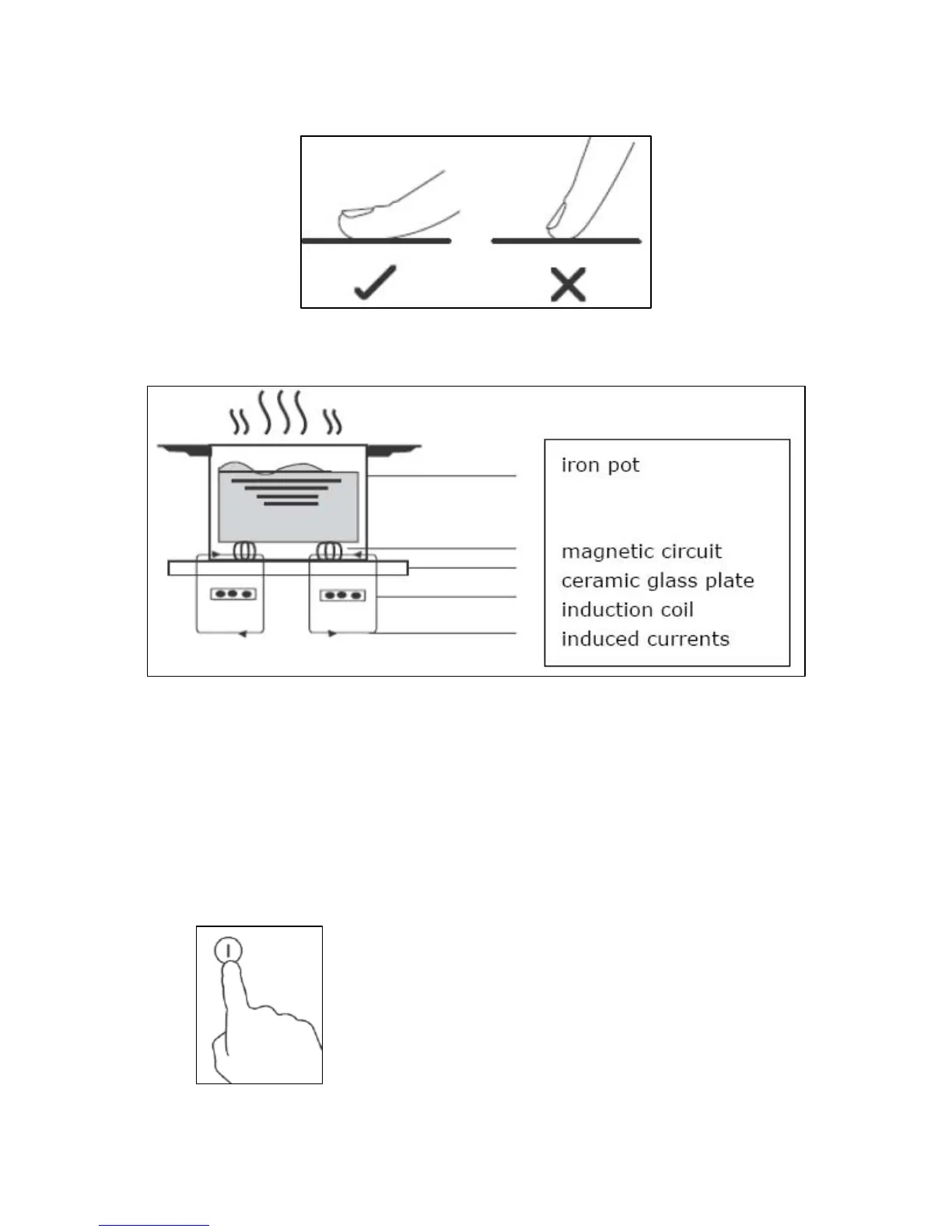 iron pot

magnetic circuit
ceramic glass plate
induction coil
induced currents