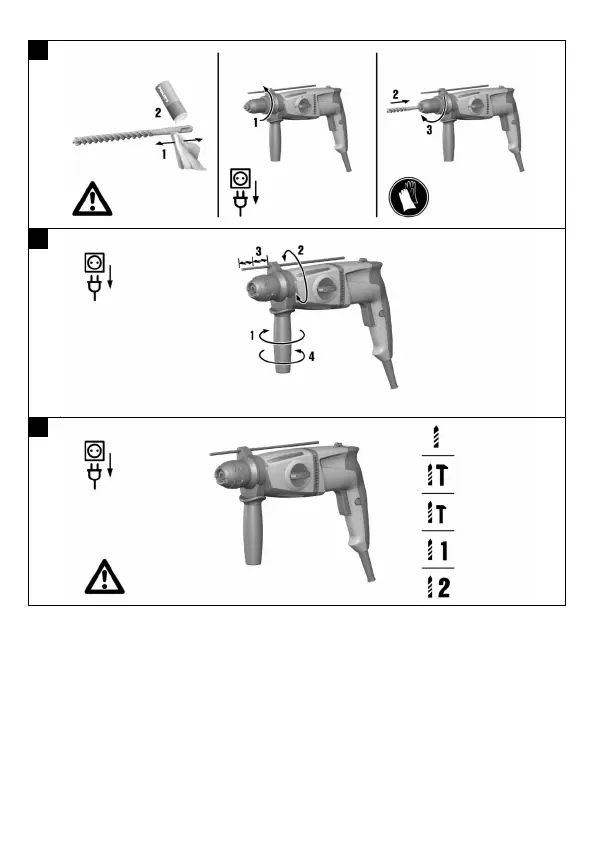 2
1

1

2
3

3
2
1
4

T
T
1
2