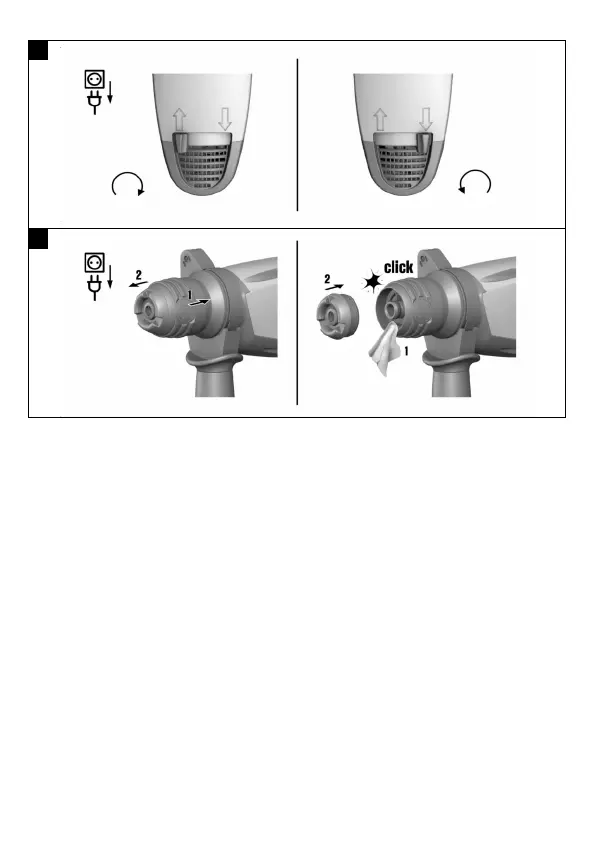 2
1
2
click
1