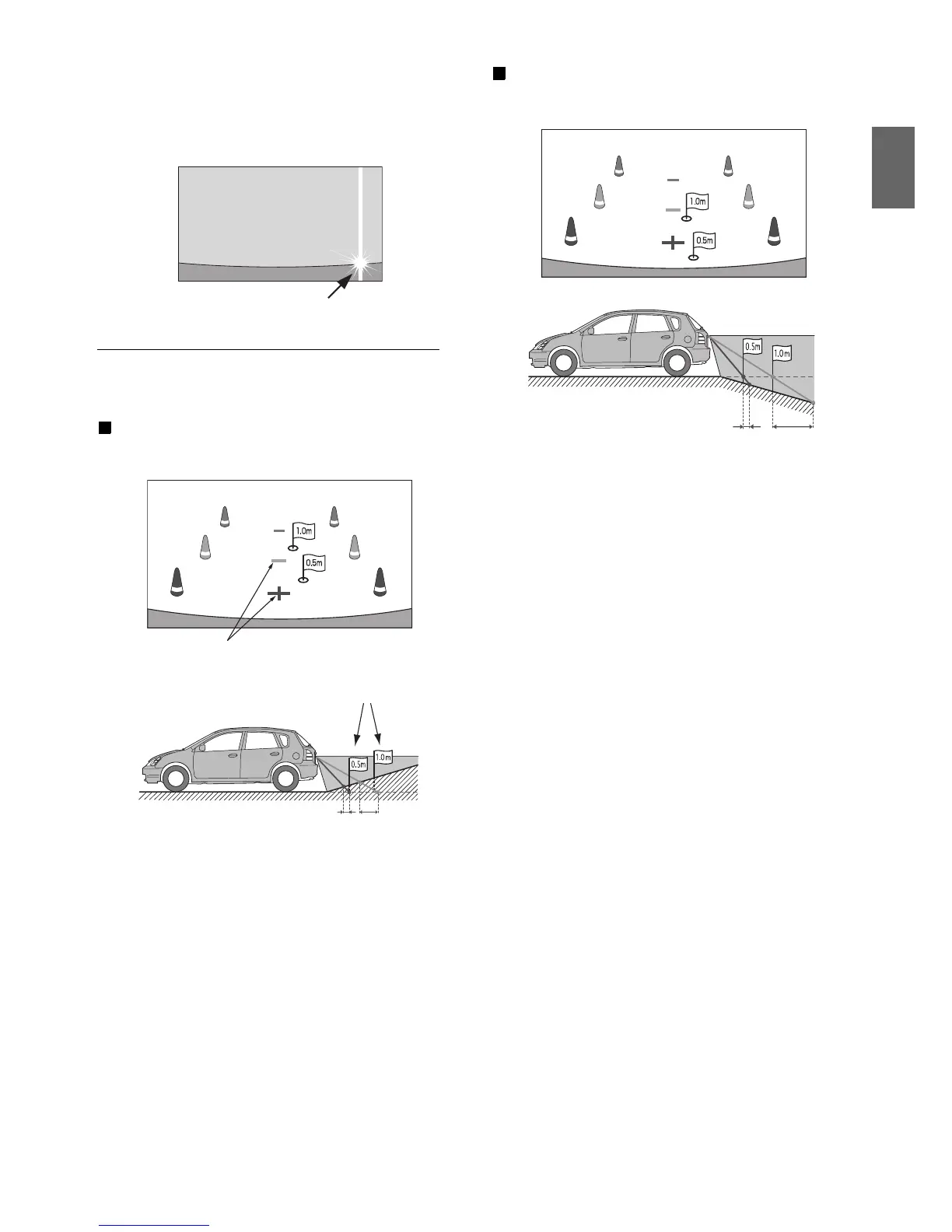 1.0m

0.5m

0.5m

1.0m

1.0m

0.5m

0.5m

1.0m