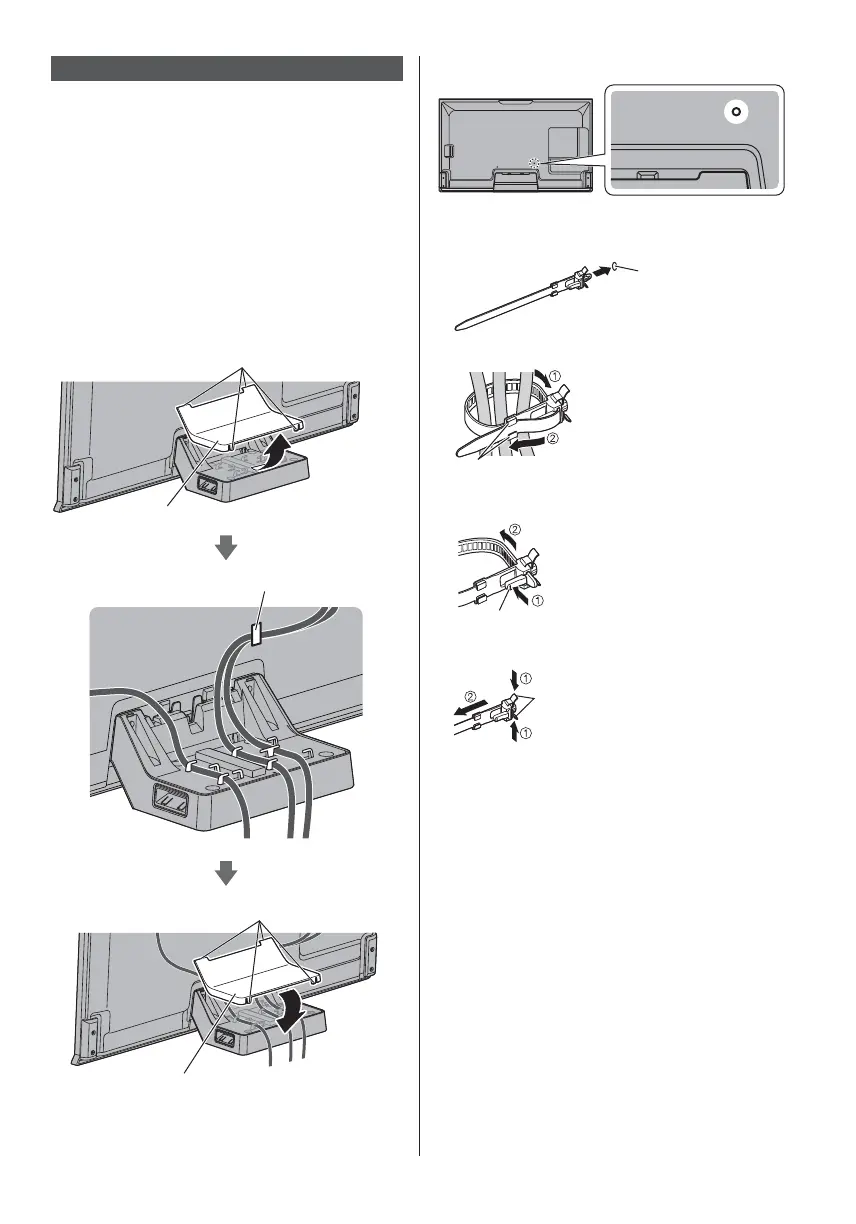 ①
②
②
①
①
②
①