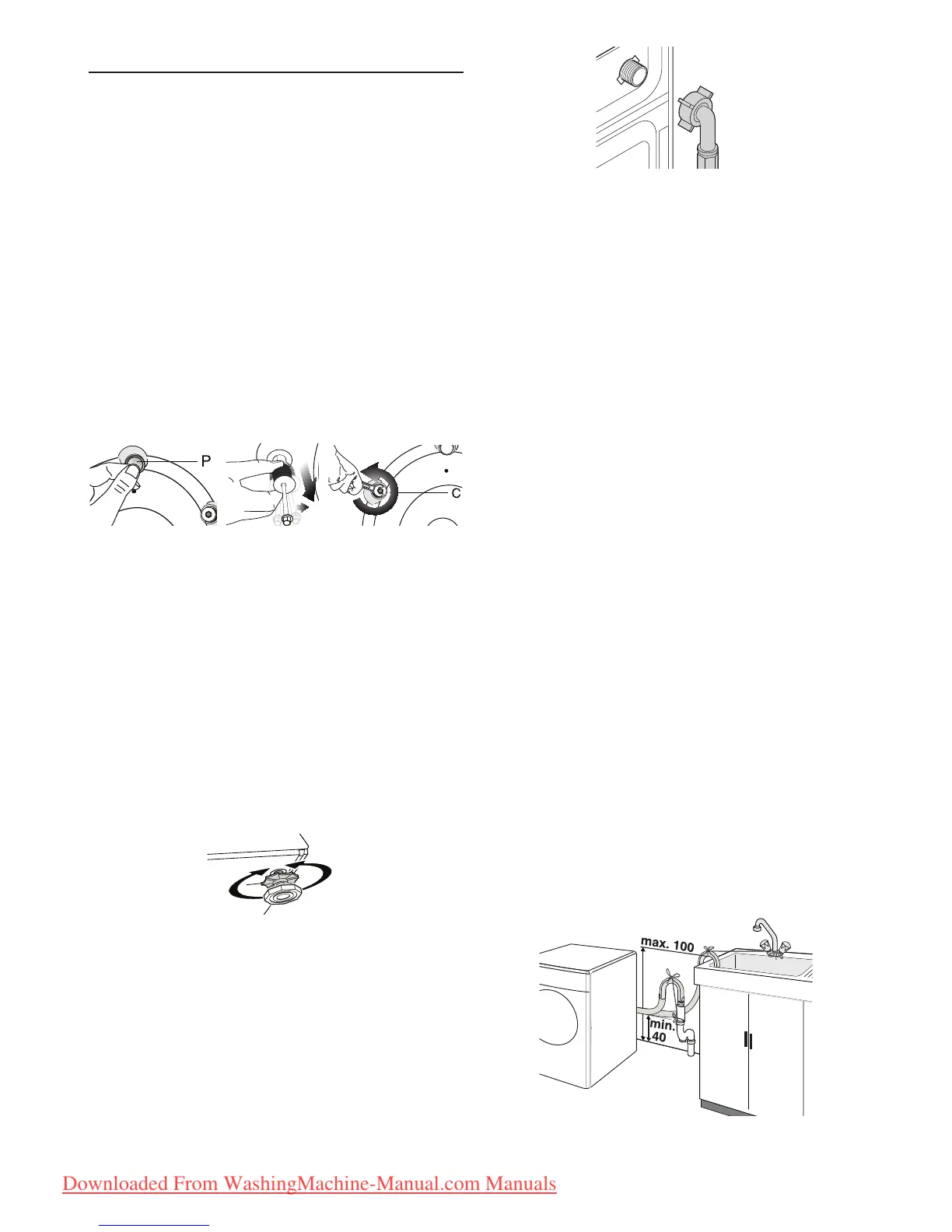 P

C

max. 100

min. 40

Downloaded From WashingMachine-Manual.com Manuals