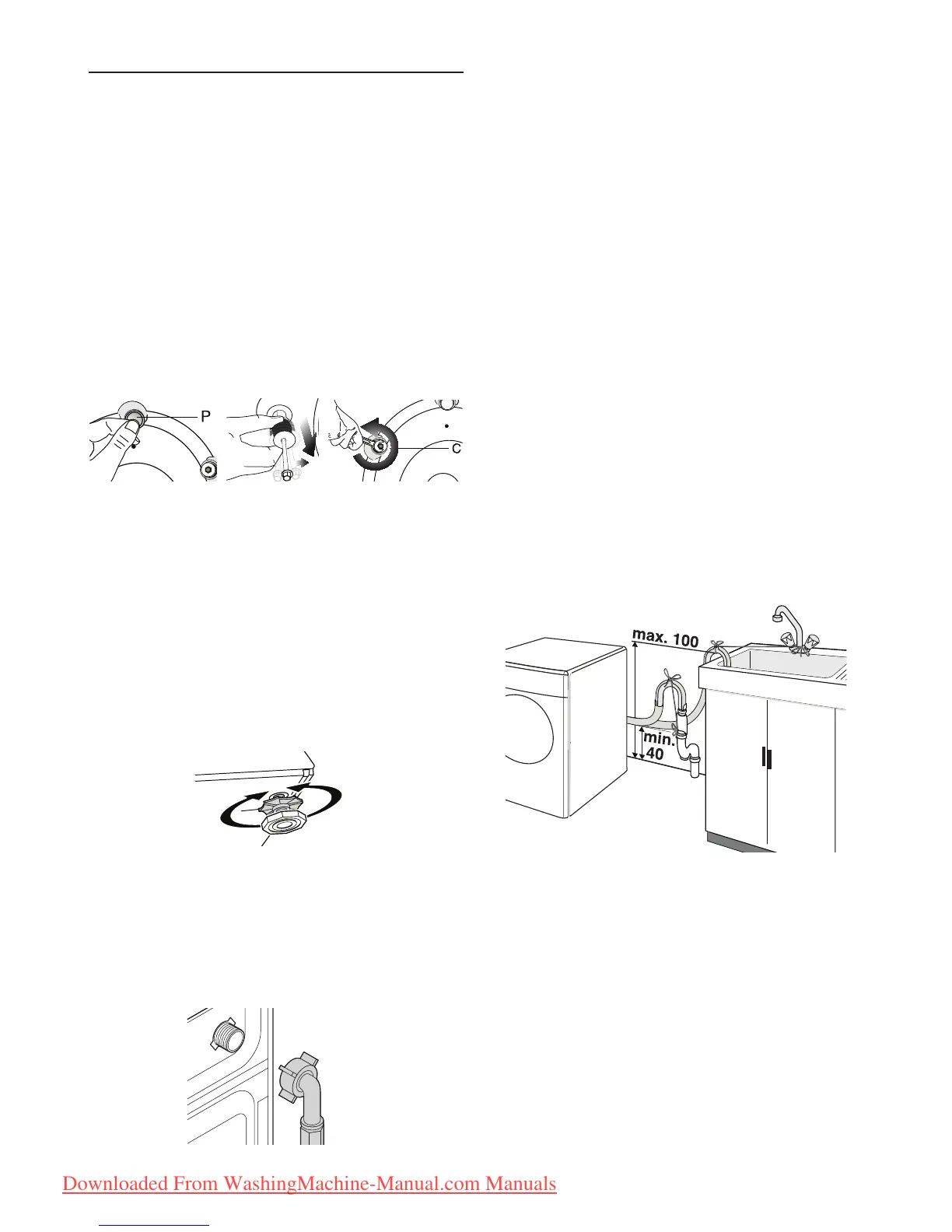 P

C

max. 100

min. 40

Downloaded From WashingMachine-Manual.com Manuals