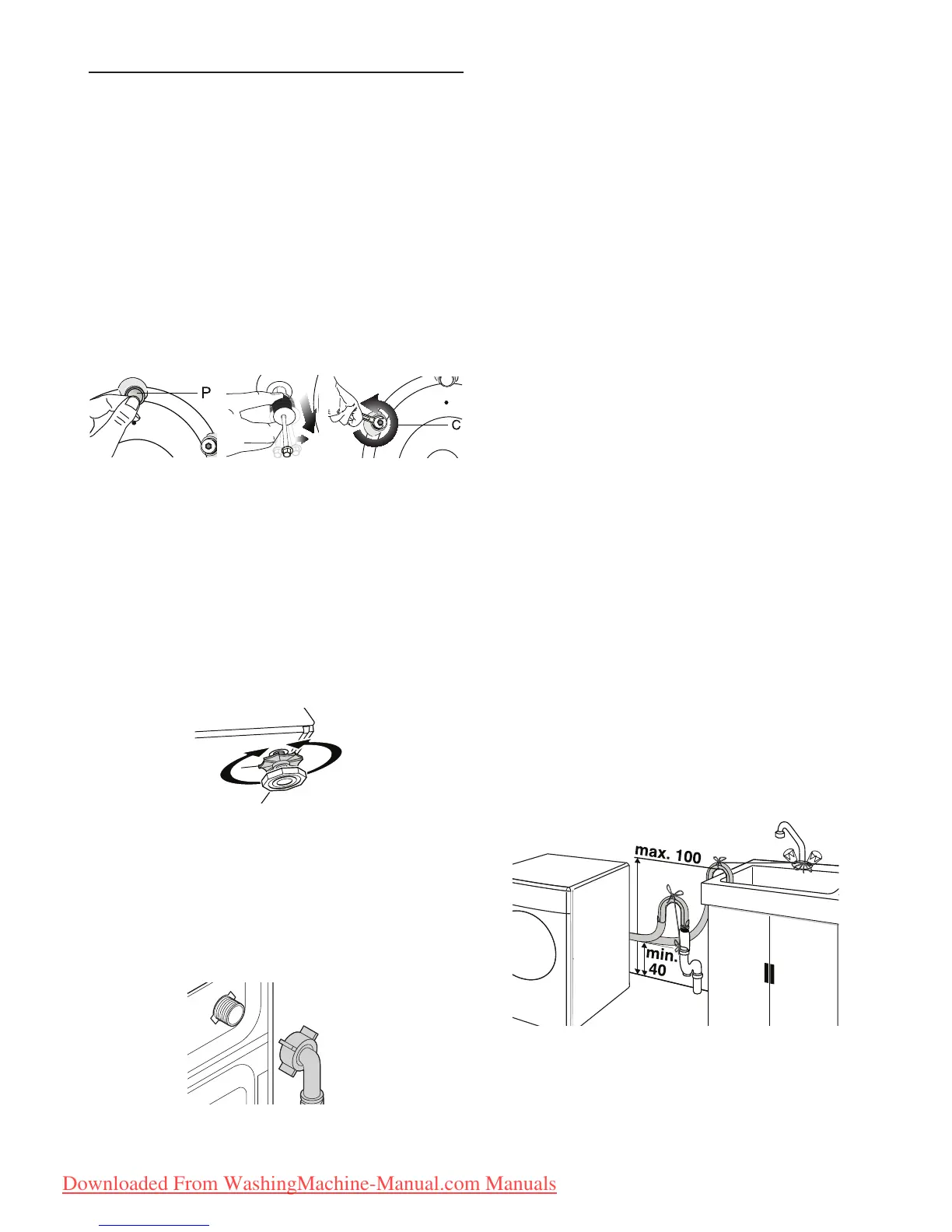 P

C

max. 100

min. 40

Downloaded From WashingMachine-Manual.com Manuals