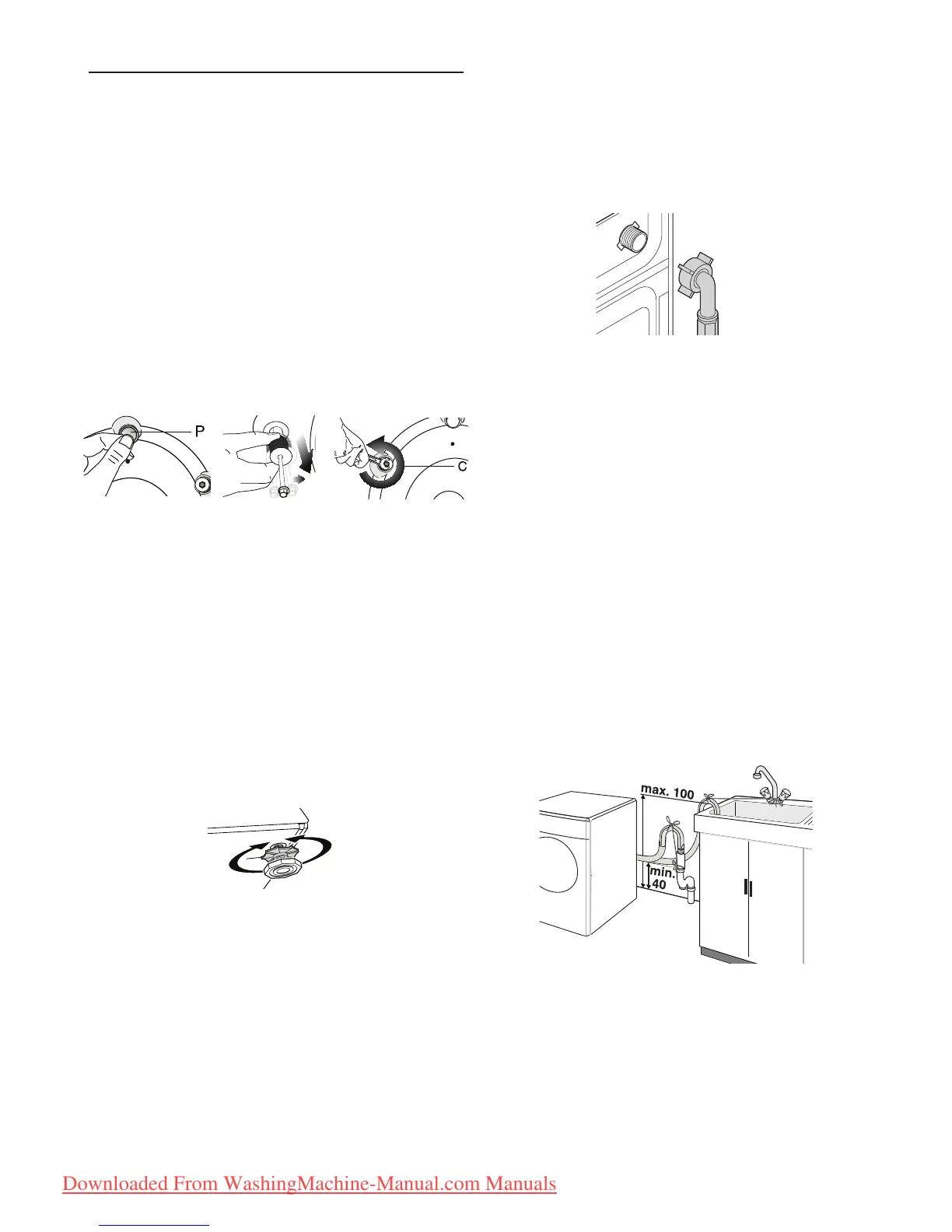 P

C

max. 100

min. 40

Downloaded From WashingMachine-Manual.com Manuals