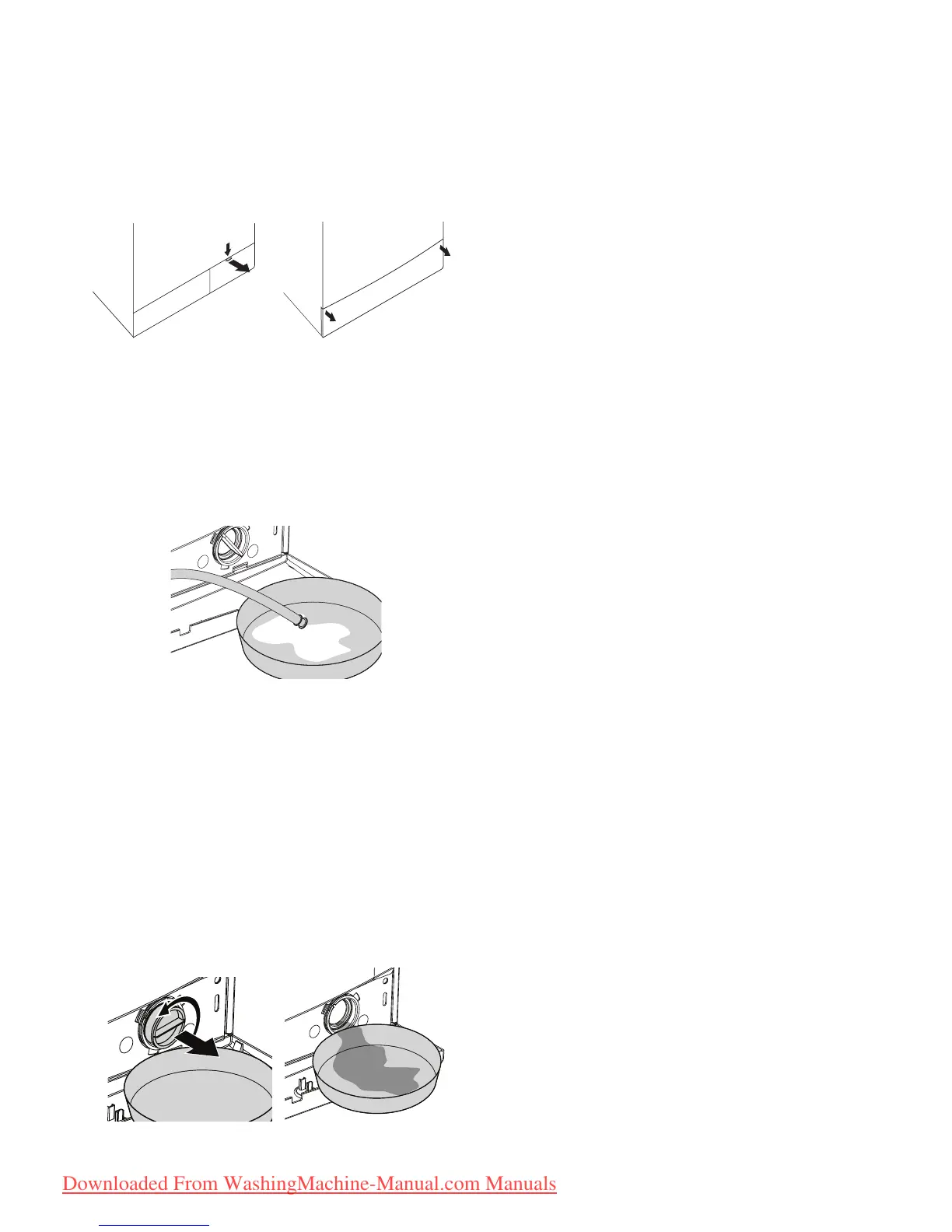 Downloaded From WashingMachine-Manual.com Manuals