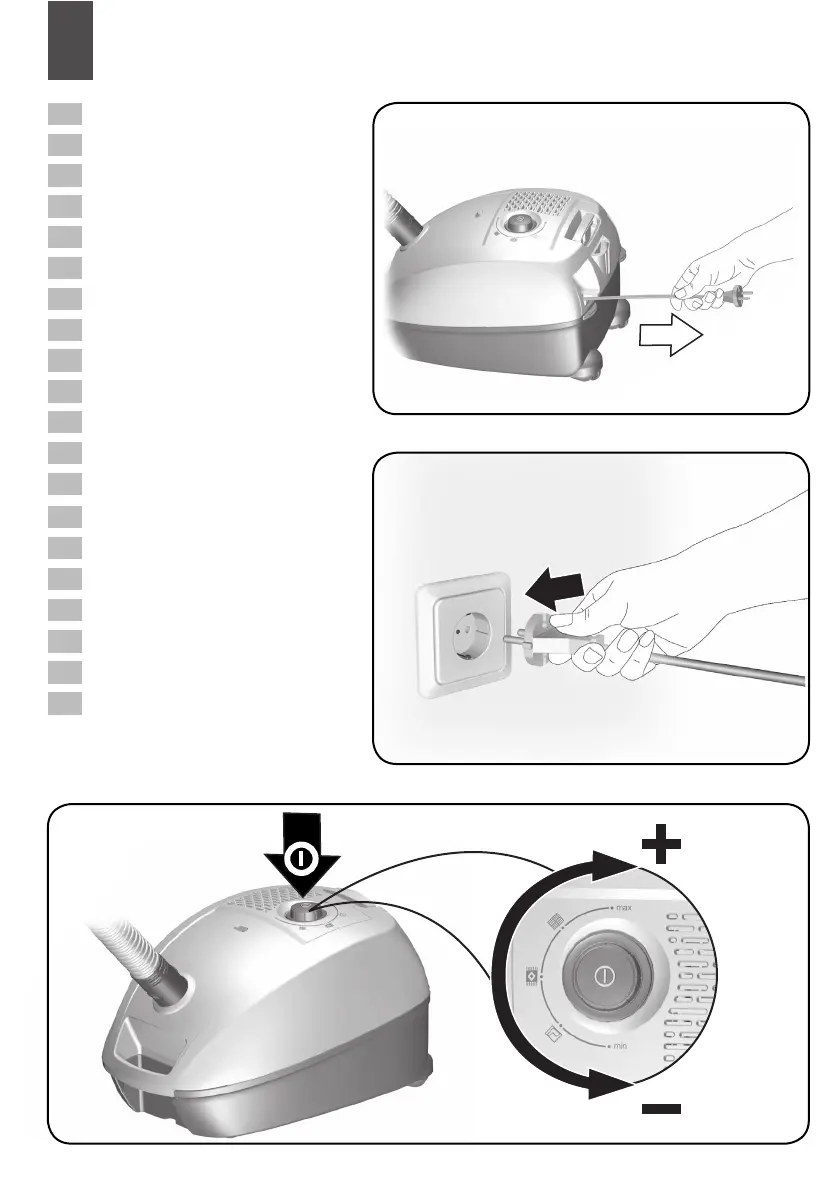 max

min