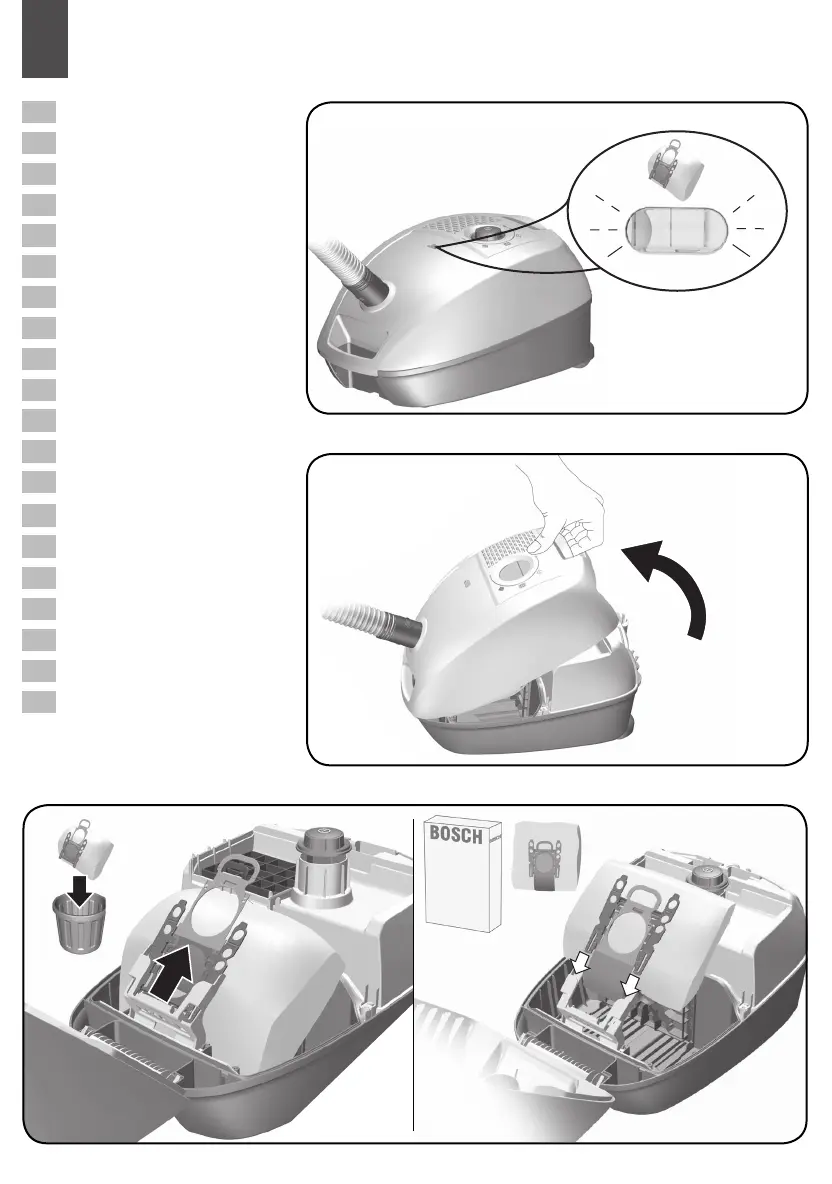 BOSCH