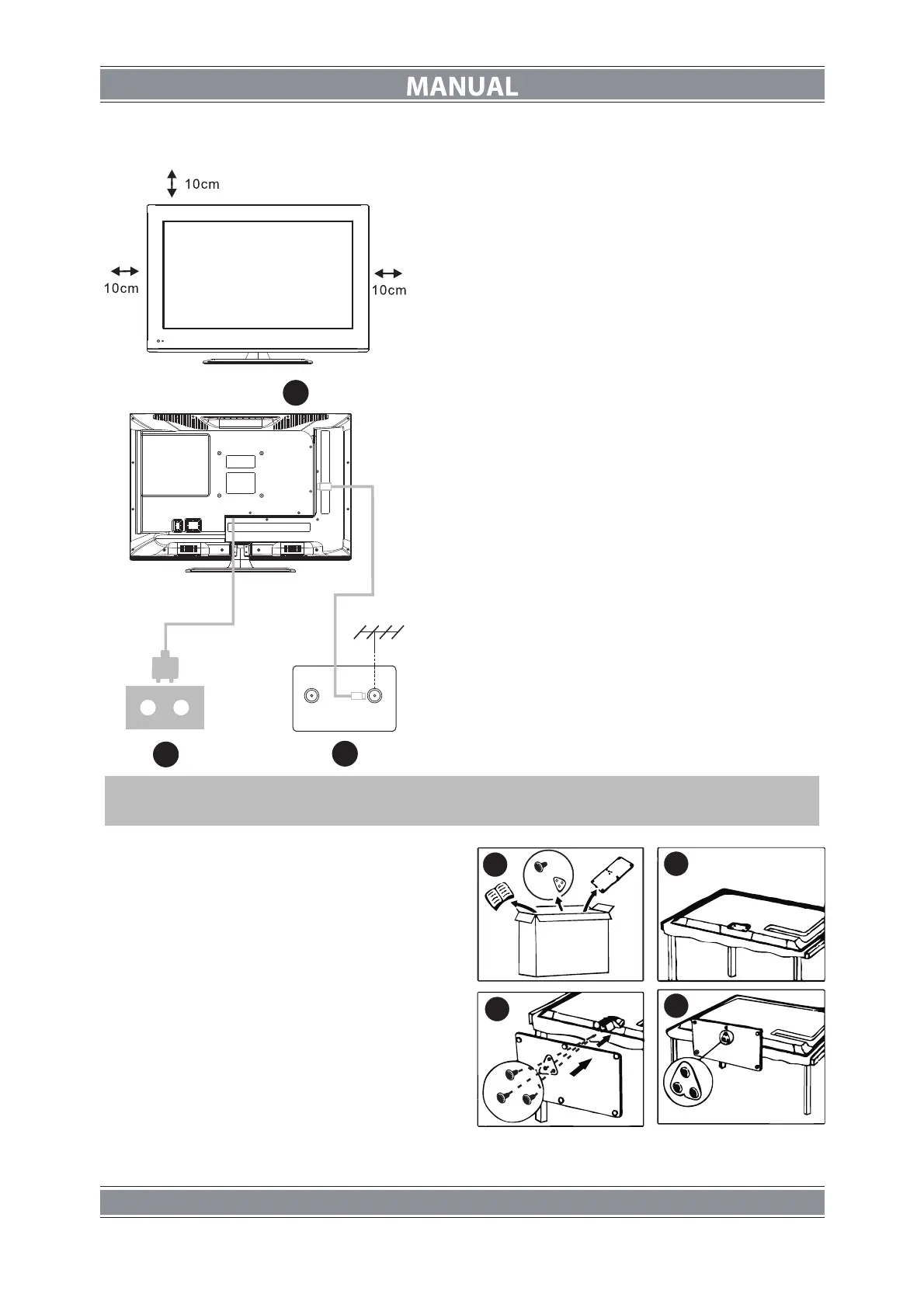 MANUAL

10cm

10cm

10cm