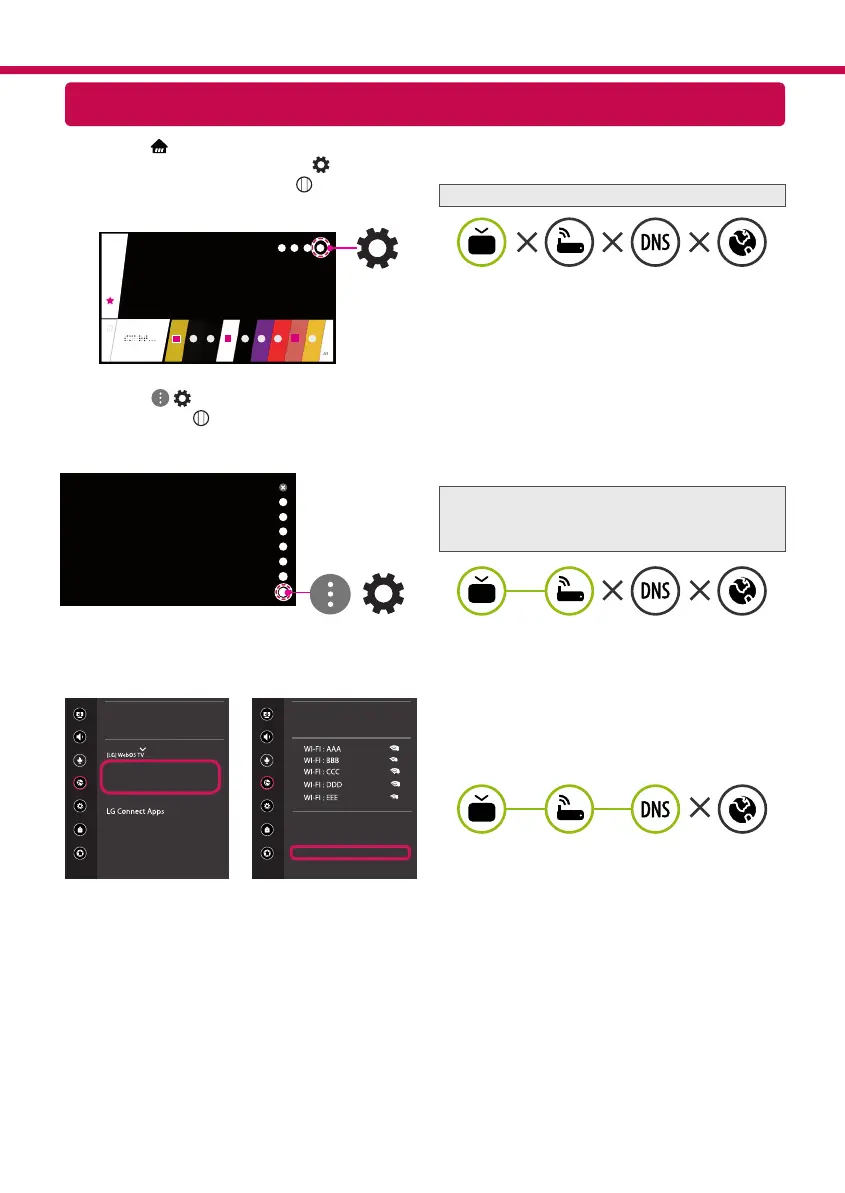 [LG] WebOS TV

LG Connect Apps

WI-FI : AAA
WI-FI : BBB
WI-FI : CCC
WI-FI : DDD
WI-FI : EEE

DNS

DNS

DNS