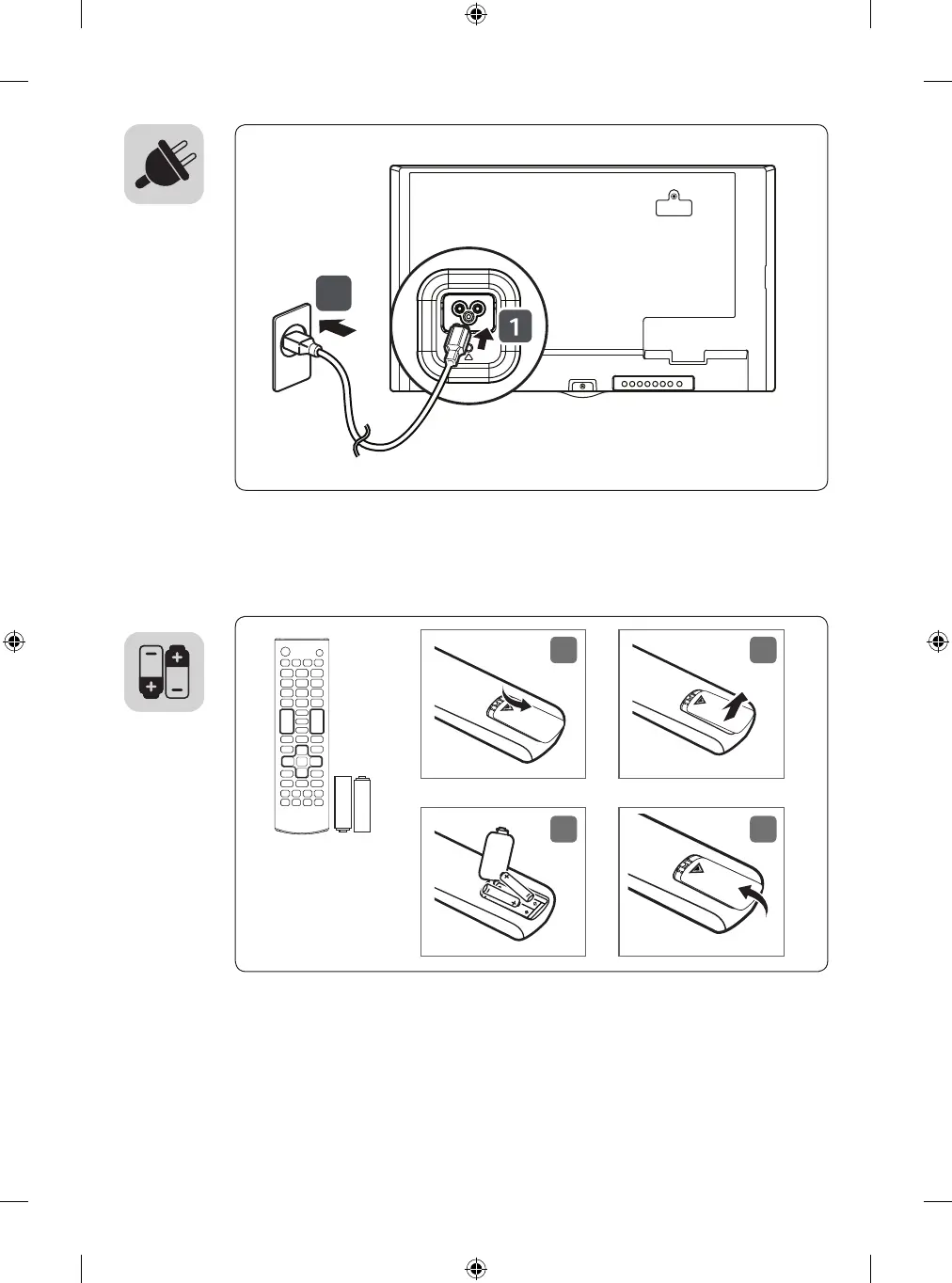 1