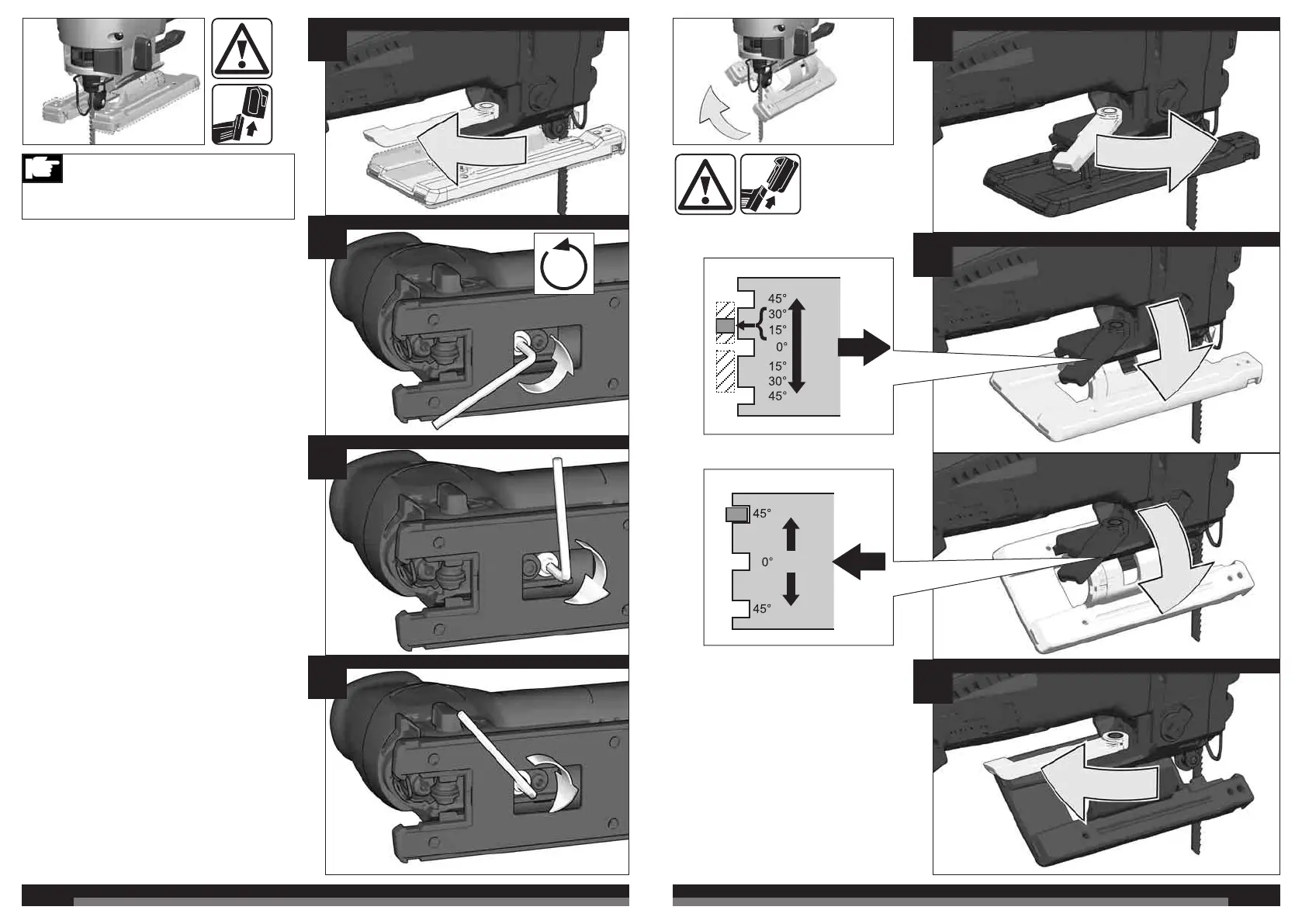 45°
30°
15°
0°
15°
30°
45°

45°
0°
45°