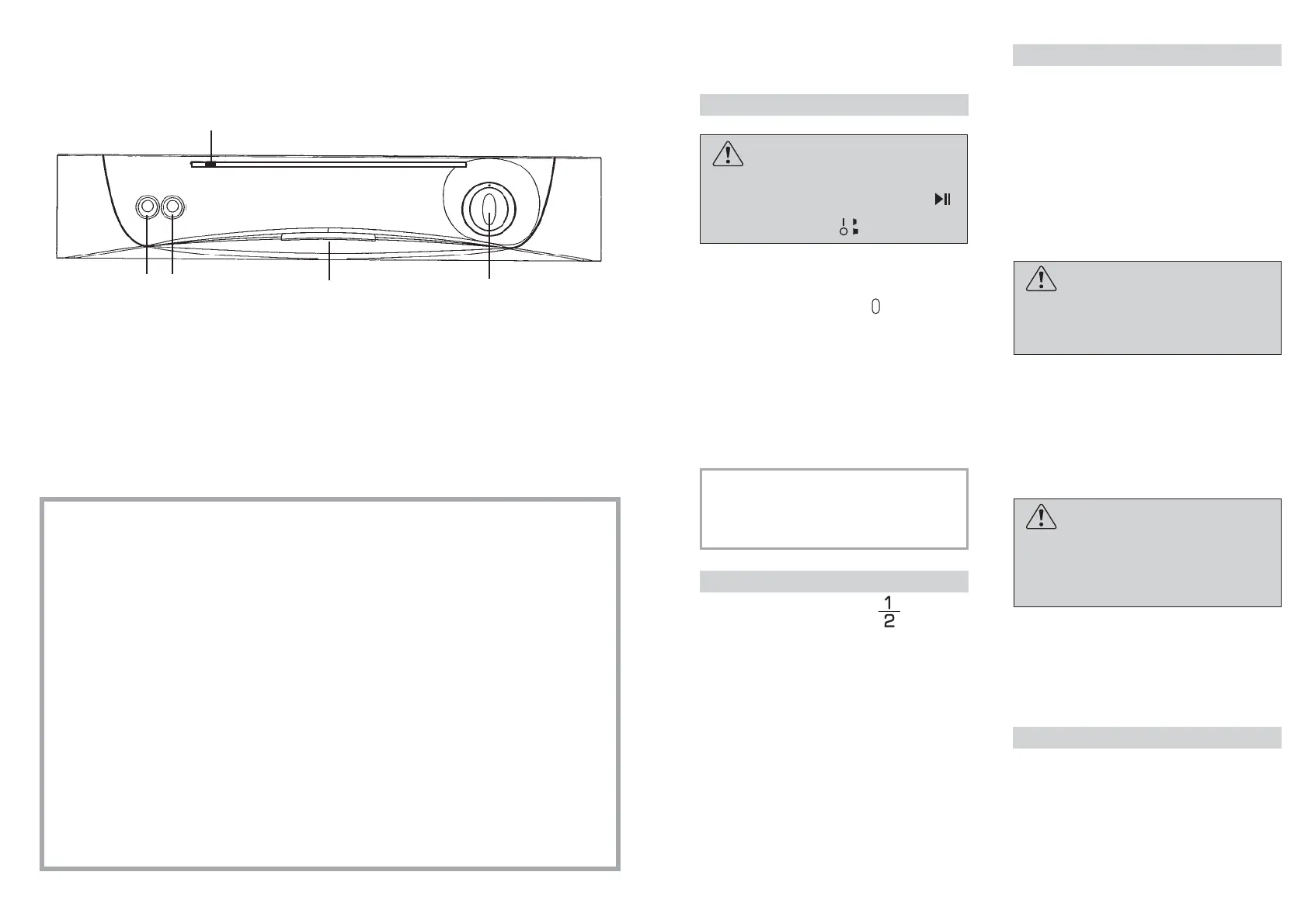 0

$\frac{1}{2}$