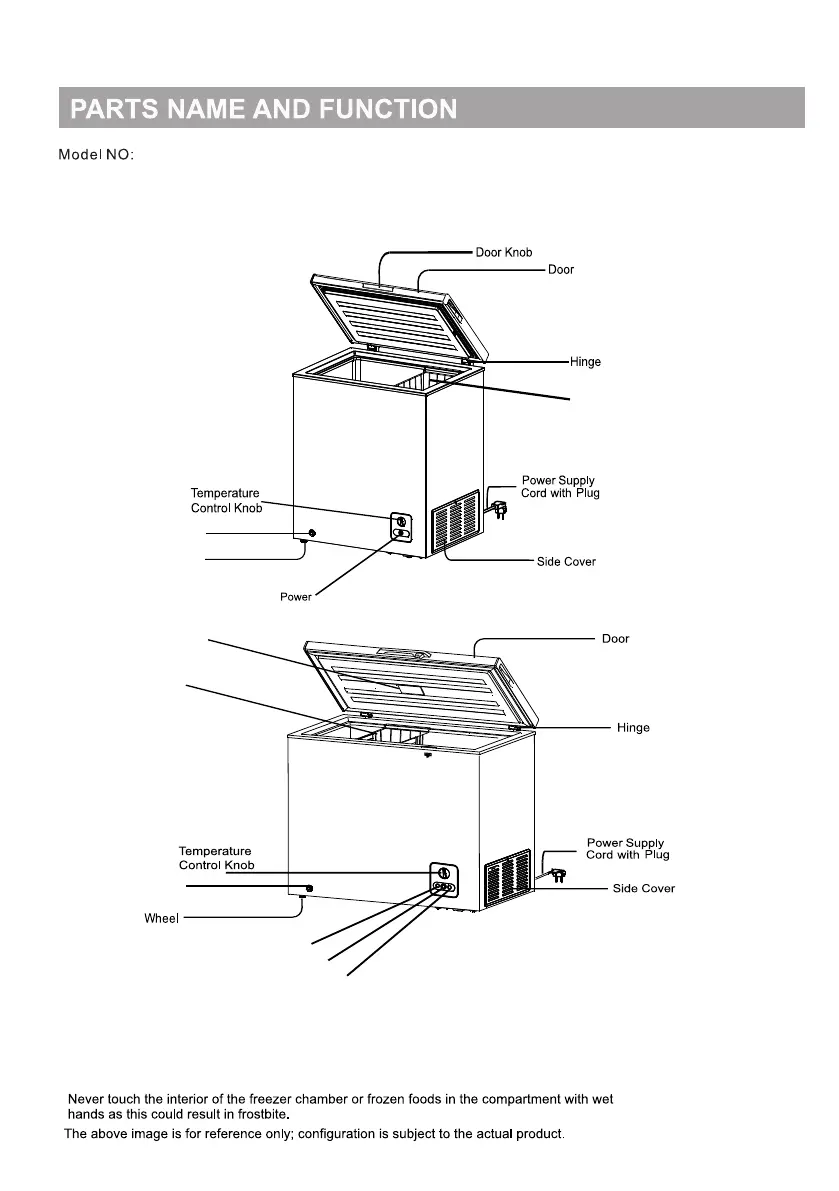 PARTS NAME AND FUNCTION

Model NO:

Door Knob
Door
Hinge
Temperature Control Knob
Power Supply Cord with Plug
Side Cover
Power

Door
Hinge
Temperature Control Knob
Power Supply Cord with Plug
Side Cover
Wheel

Never touch the interior of the freezer chamber or frozen foods in the compartment with wet hands as this could result in frostbite.
The above image is for reference only; configuration is subject to the actual product.