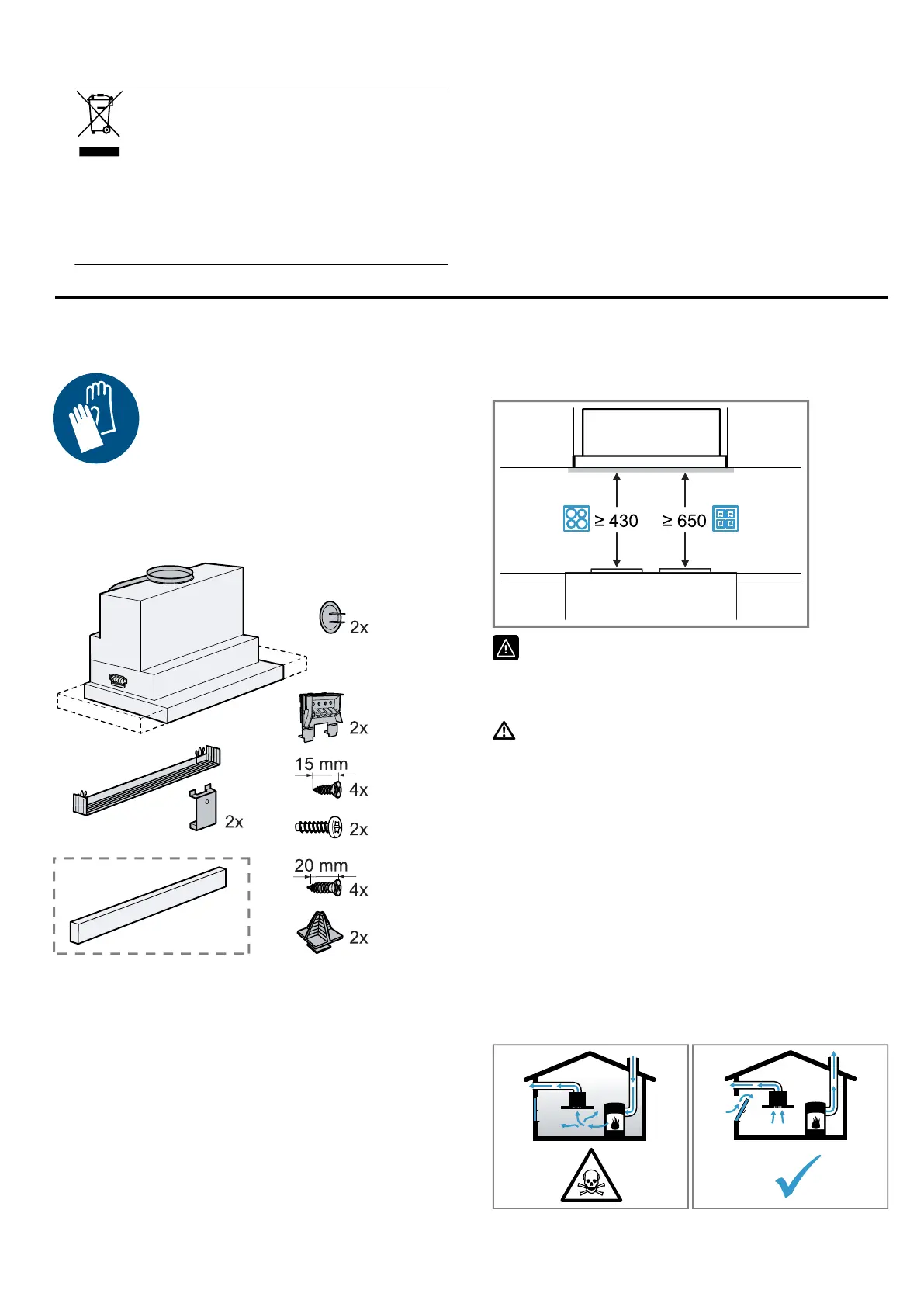 2x

2x

15 mm

4x

2x

2x

20 mm

4x

2x

≥ 430

≥ 650