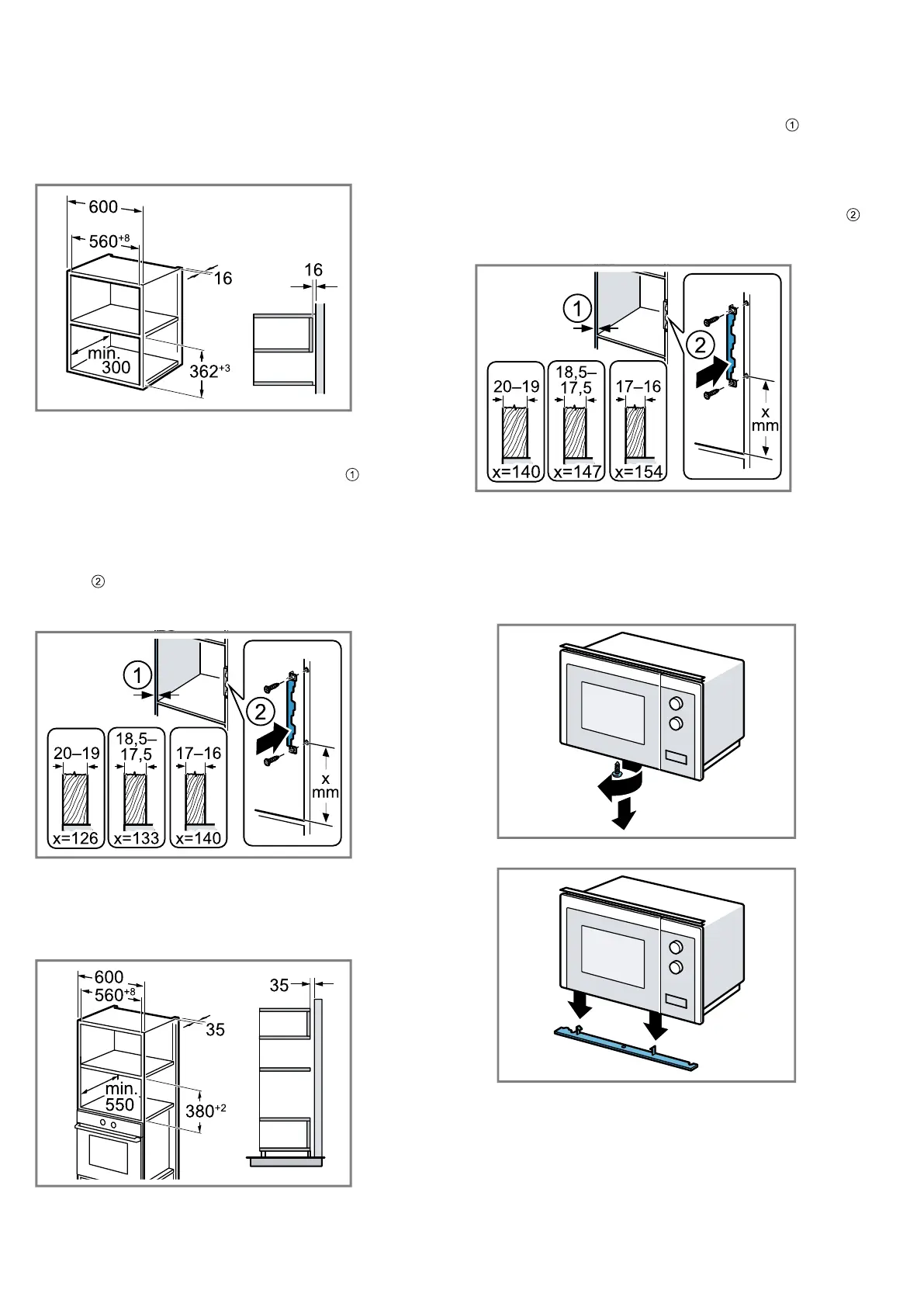 600
$560^{+8}$
16
16
min. 300
$362^{+3}$

①

②

1
2
20–19
18,5–17,5
17–16
x mm
x=126
x=133
x=140

600
$560^{+8}$
35
35
min. 550
$380^{+2}$

①

②

1
2
20–19
18,5–17,5
17–16
x mm
x=140
x=147
x=154