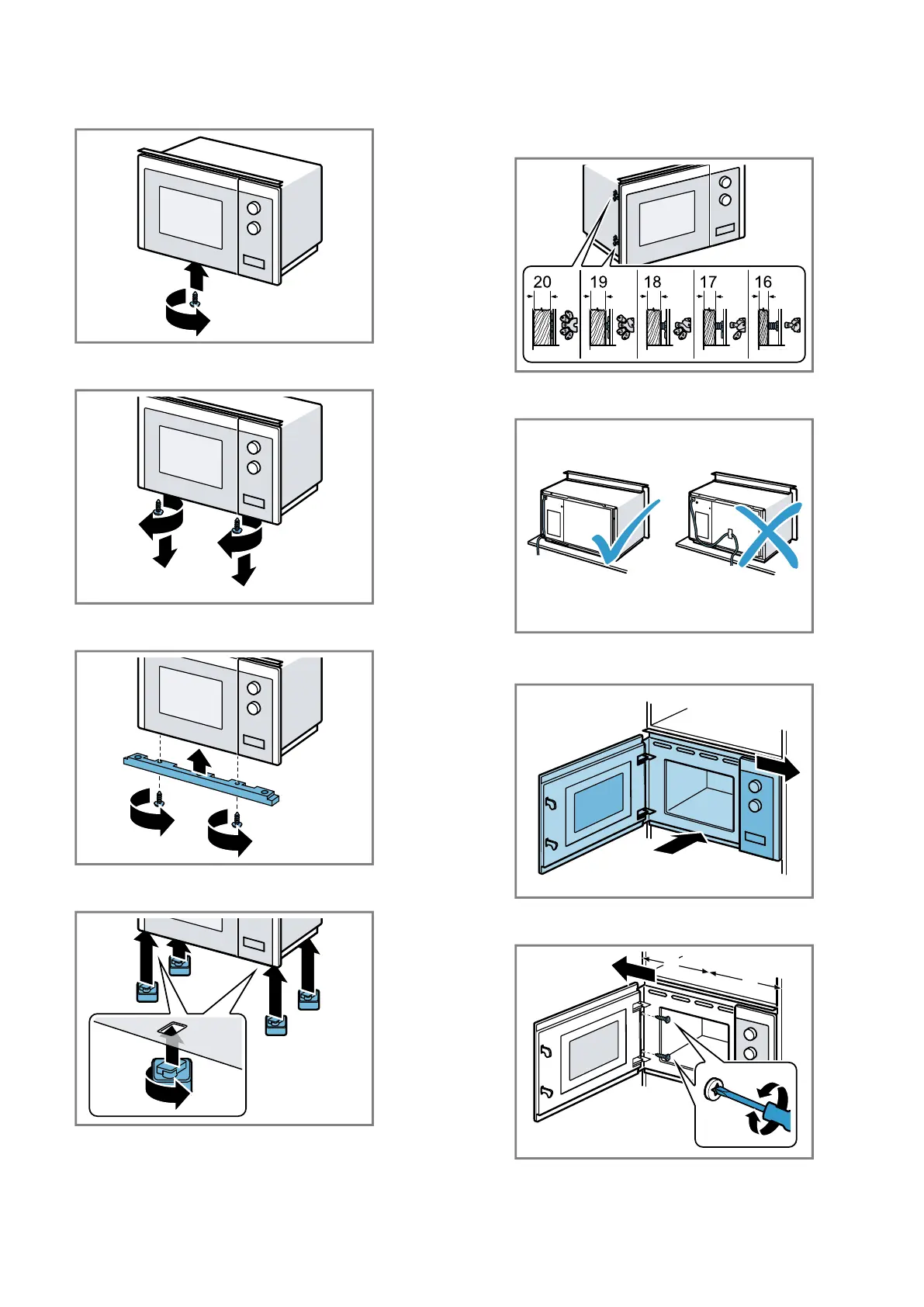 20 19 18 17 16