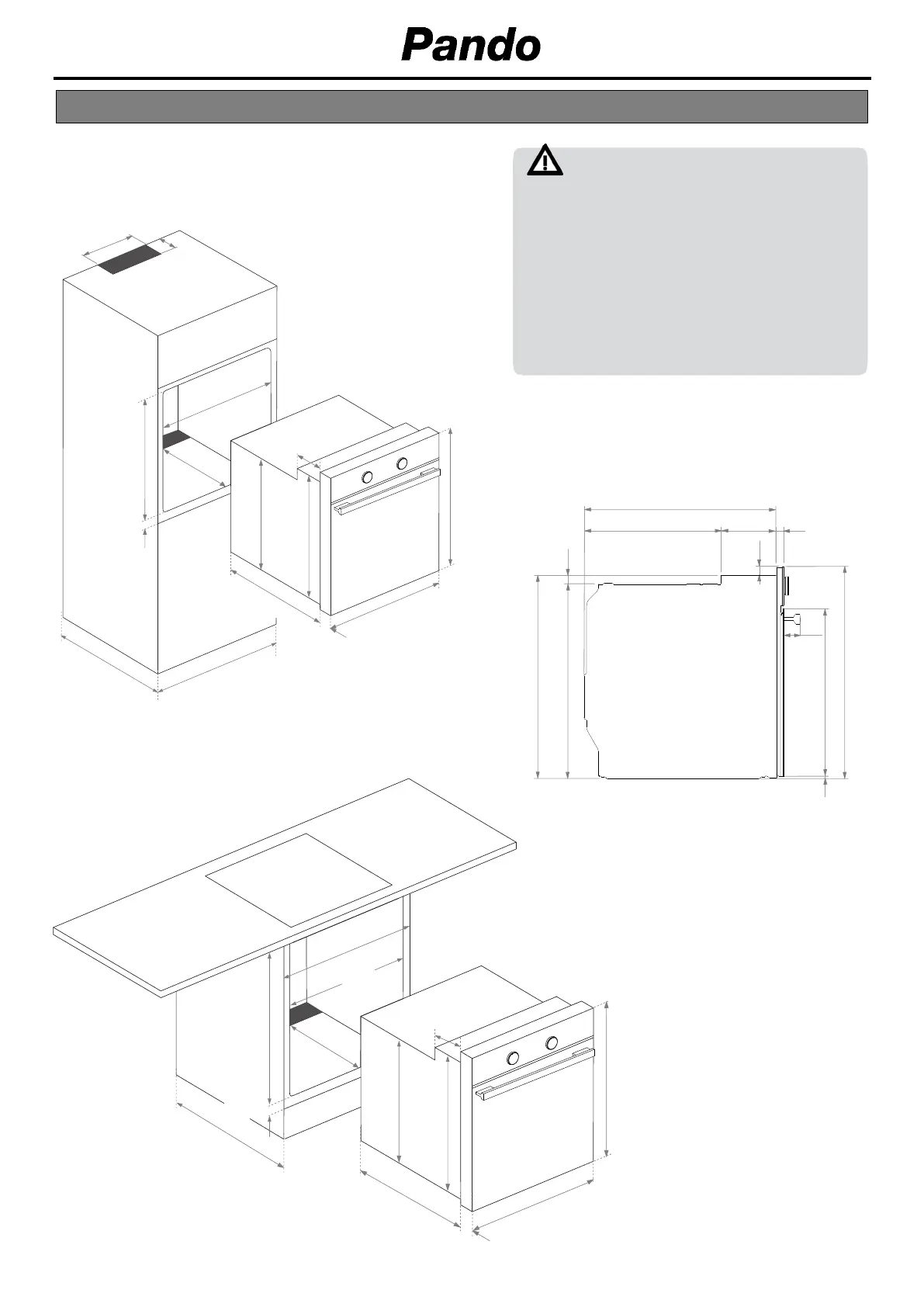 Pando