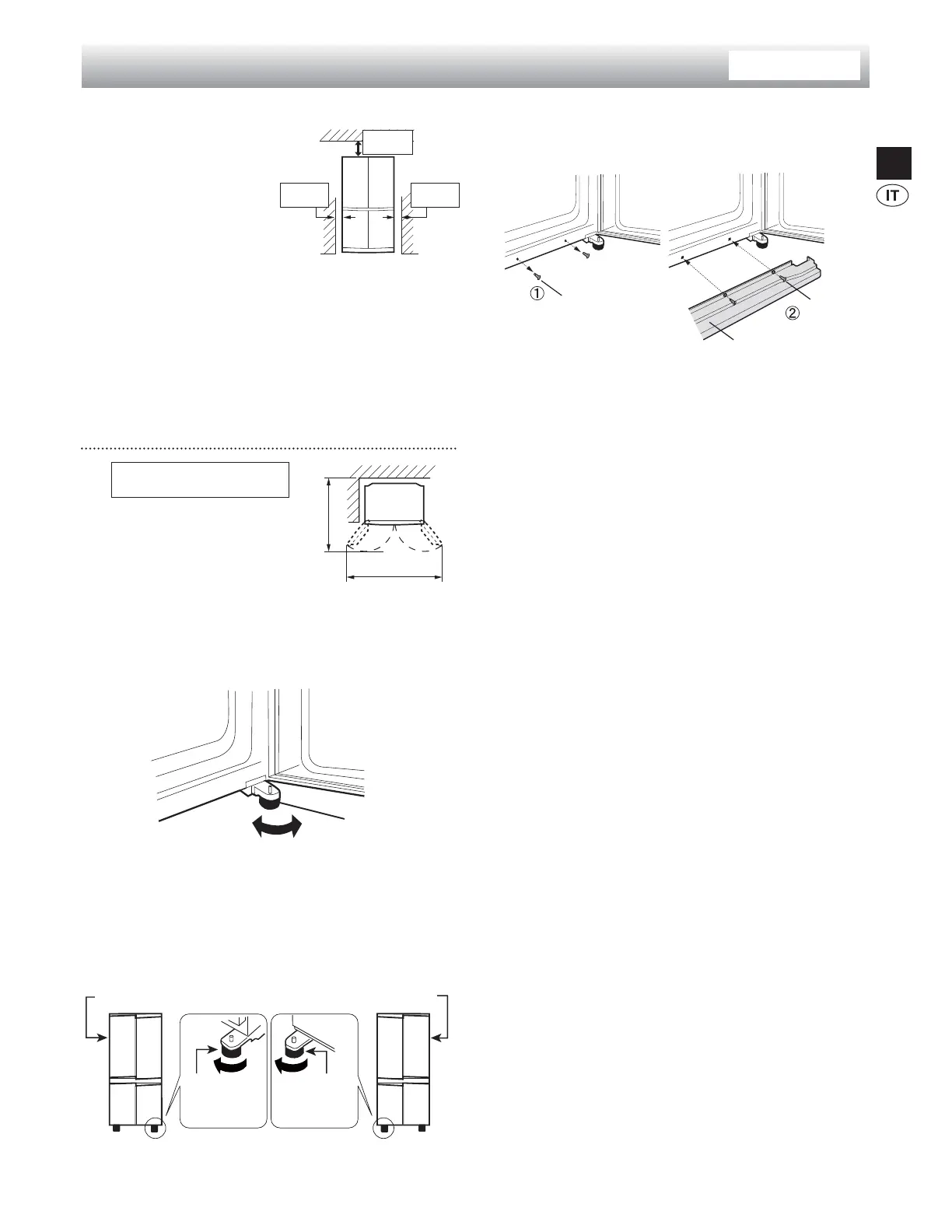 IT

①

②