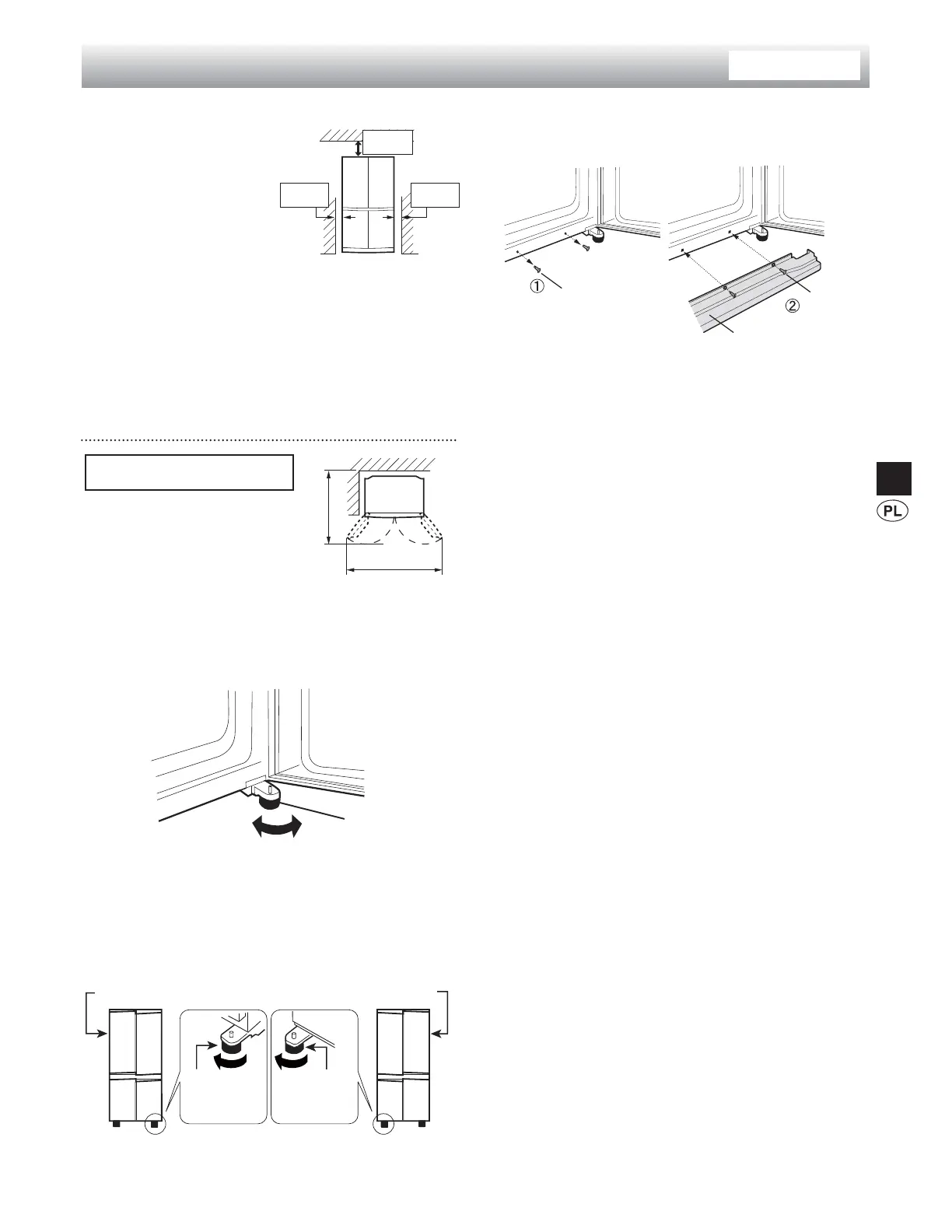 ①

②

PL