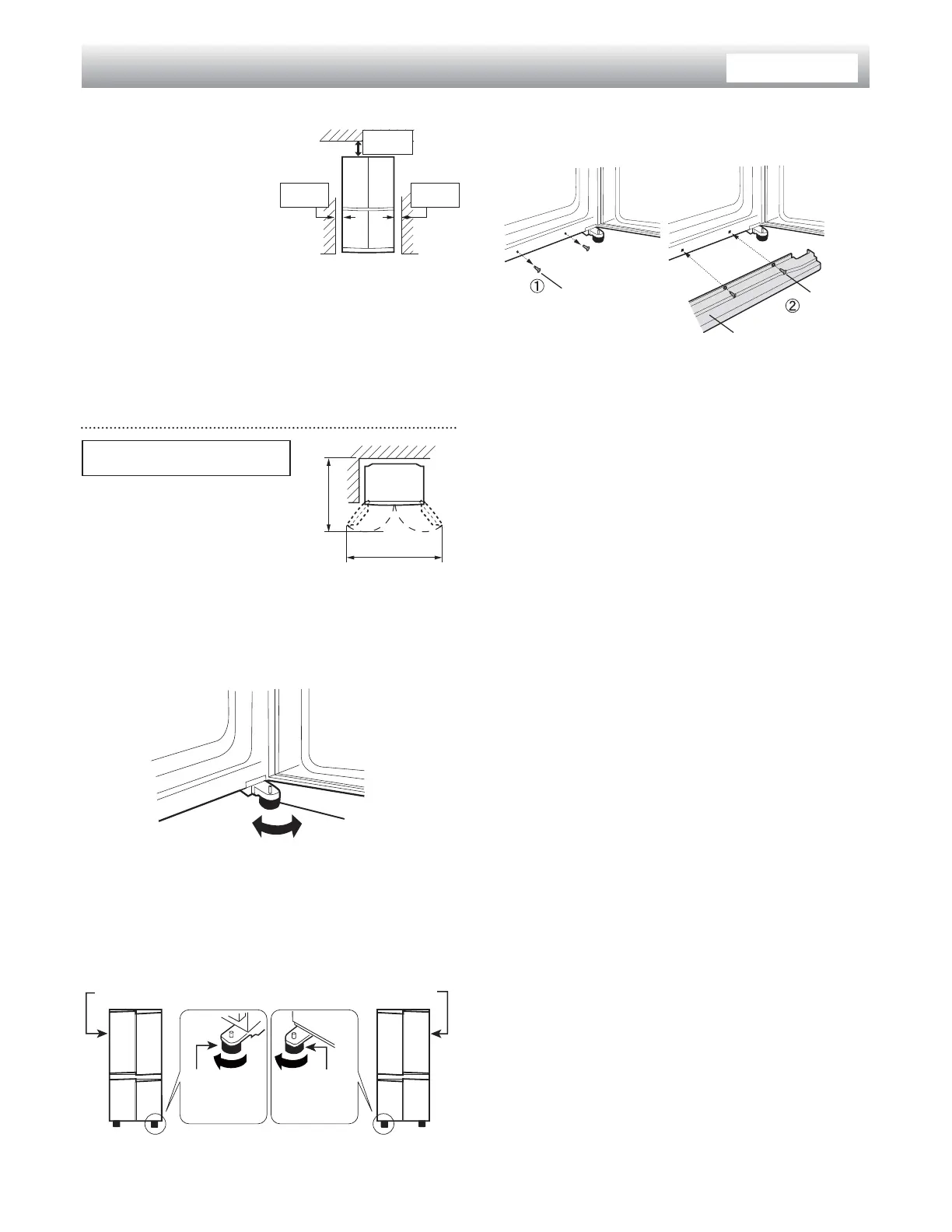 ①

②