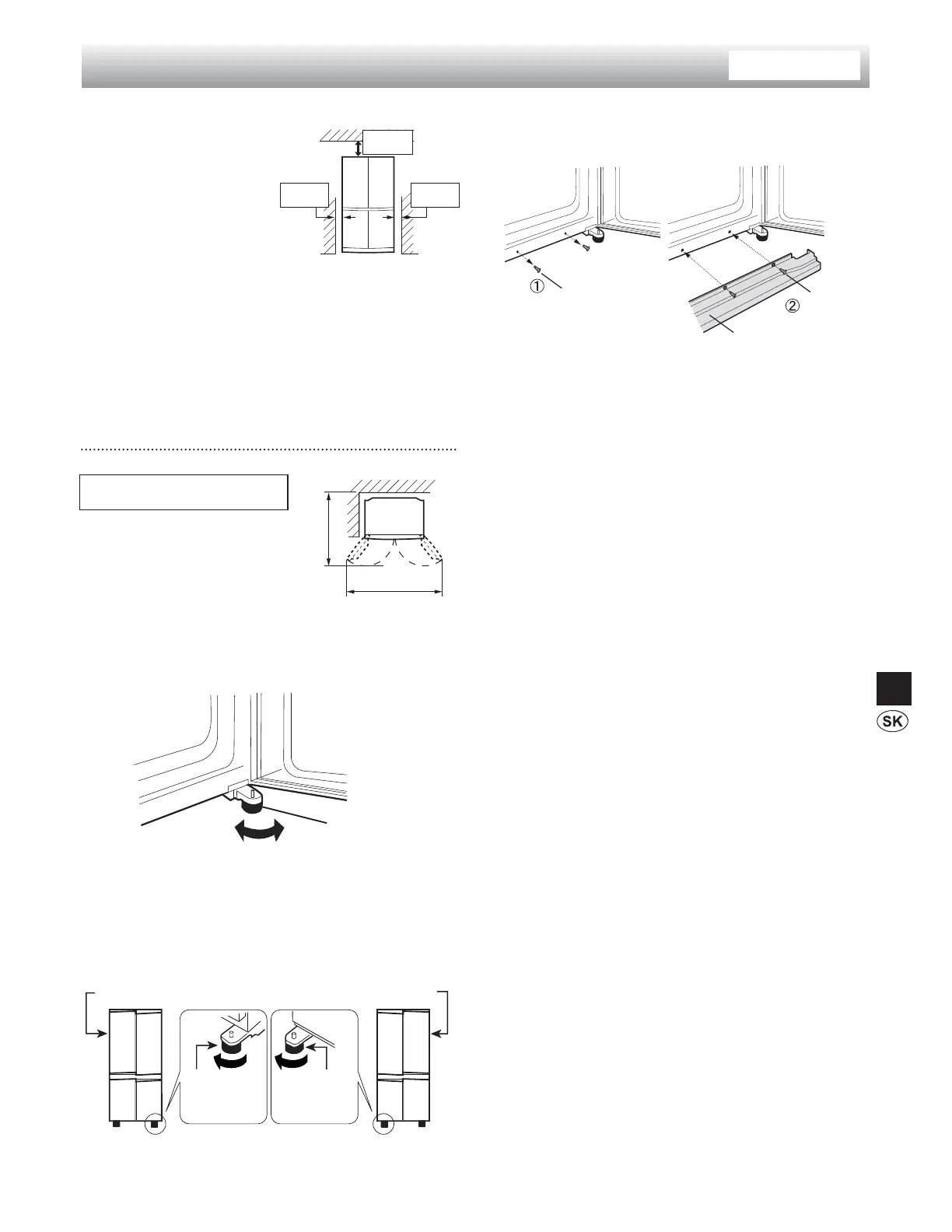 ①

②

SK