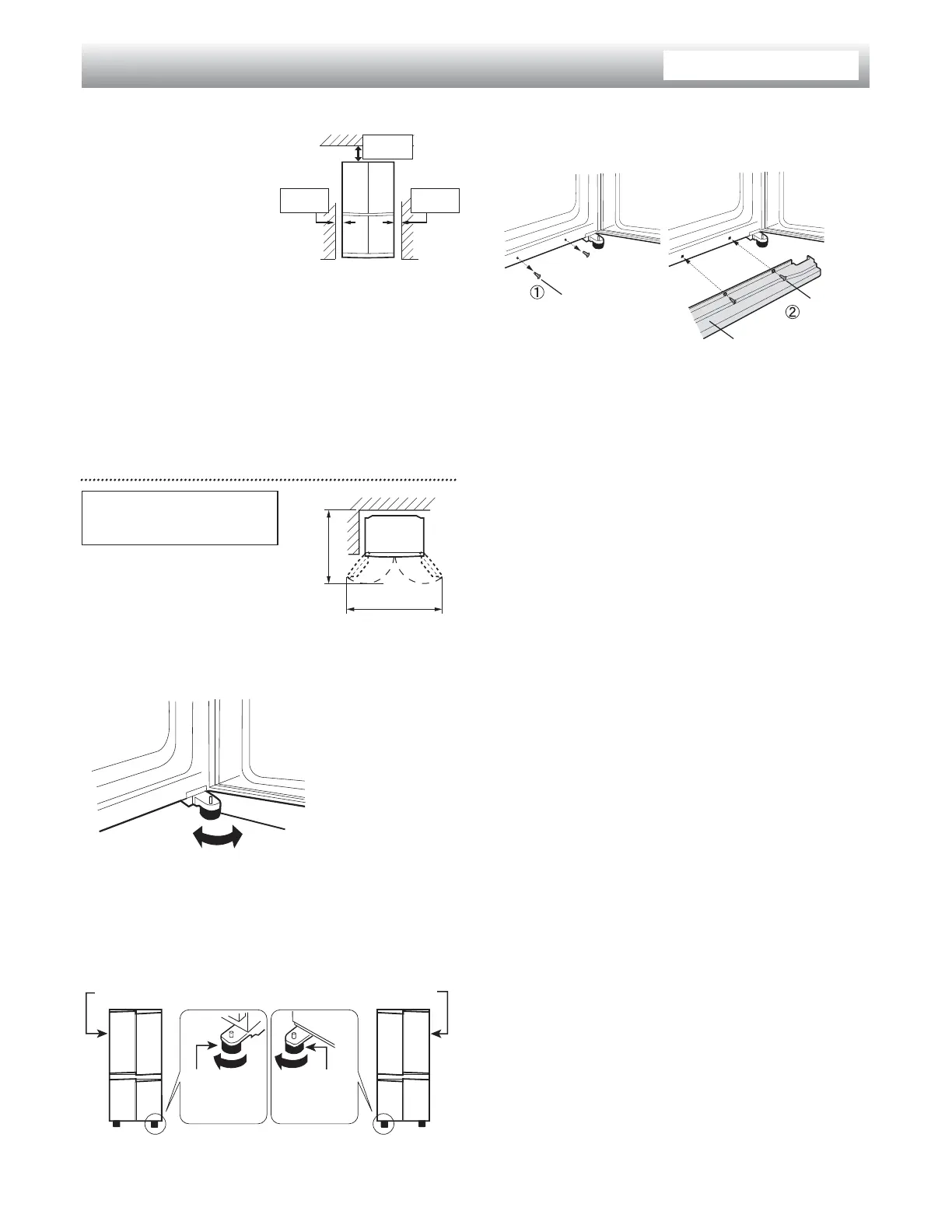 ①

②