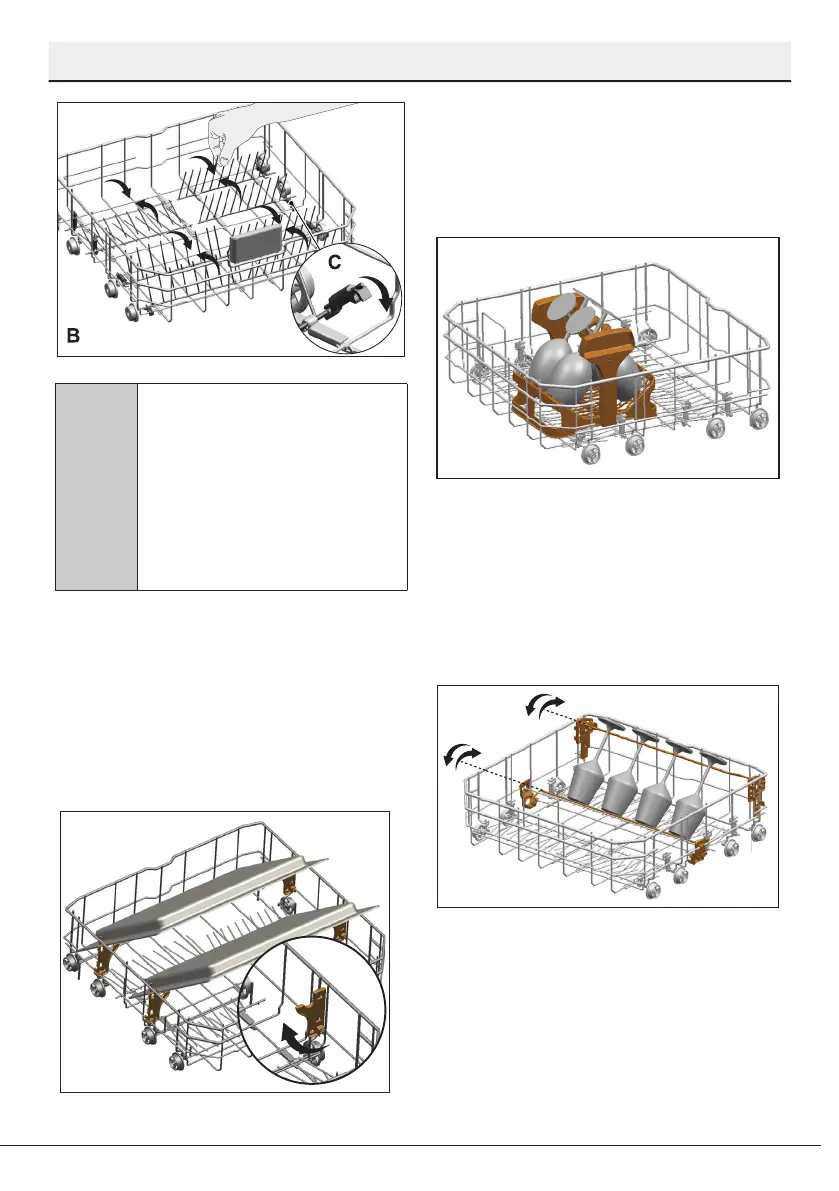 C

B