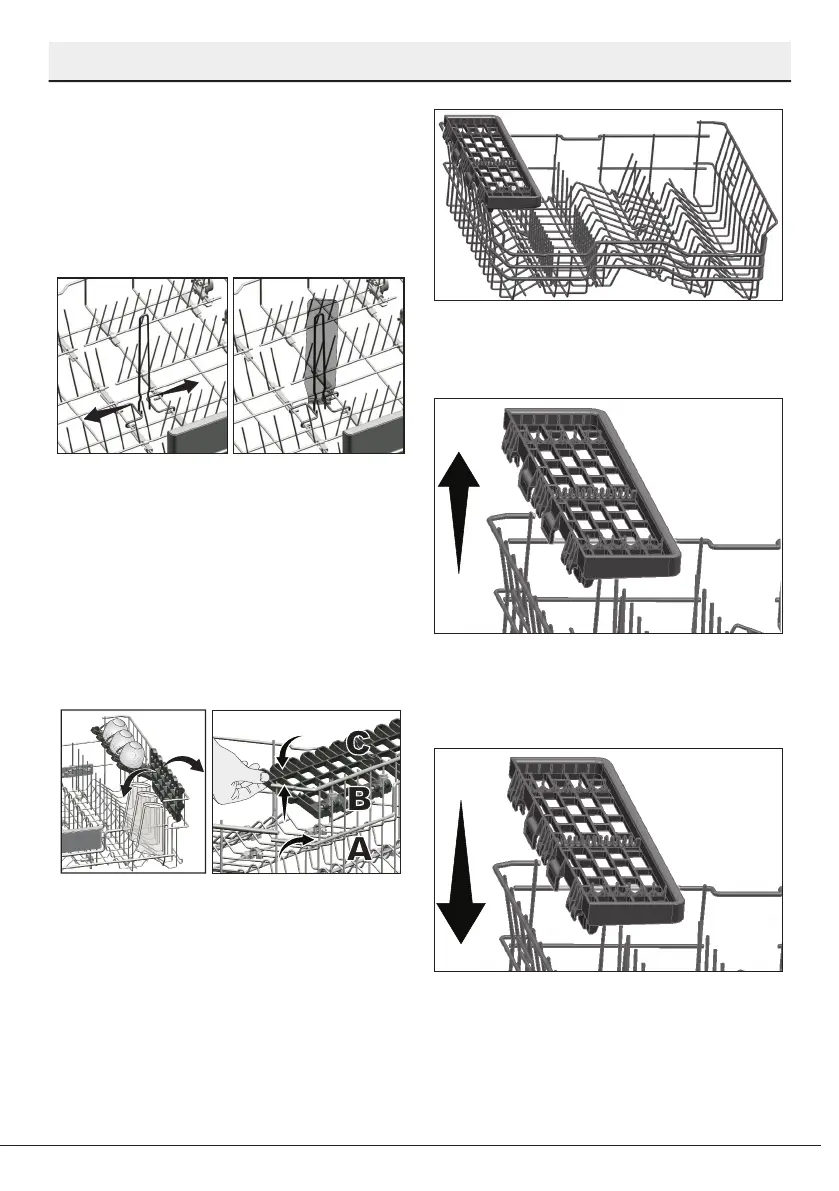 C
B
A