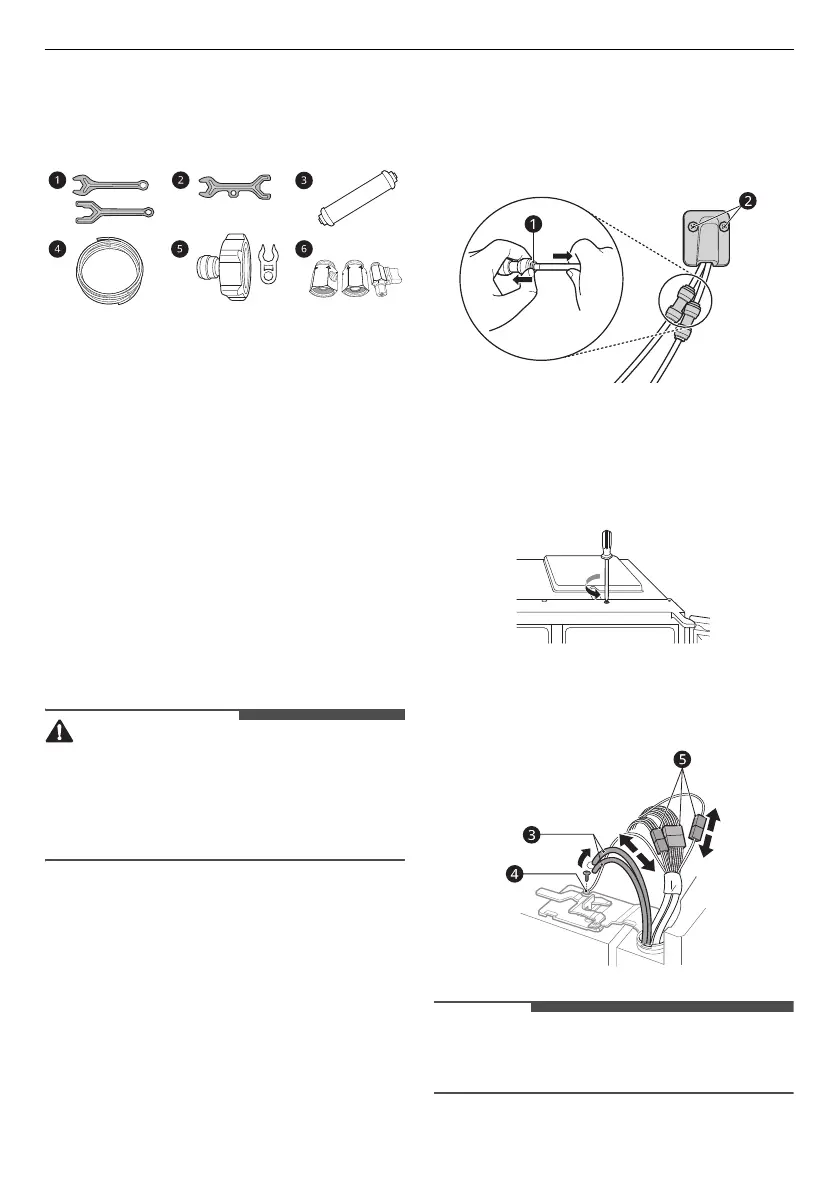 1
2
3
4
5
6

1
2

5
3
4