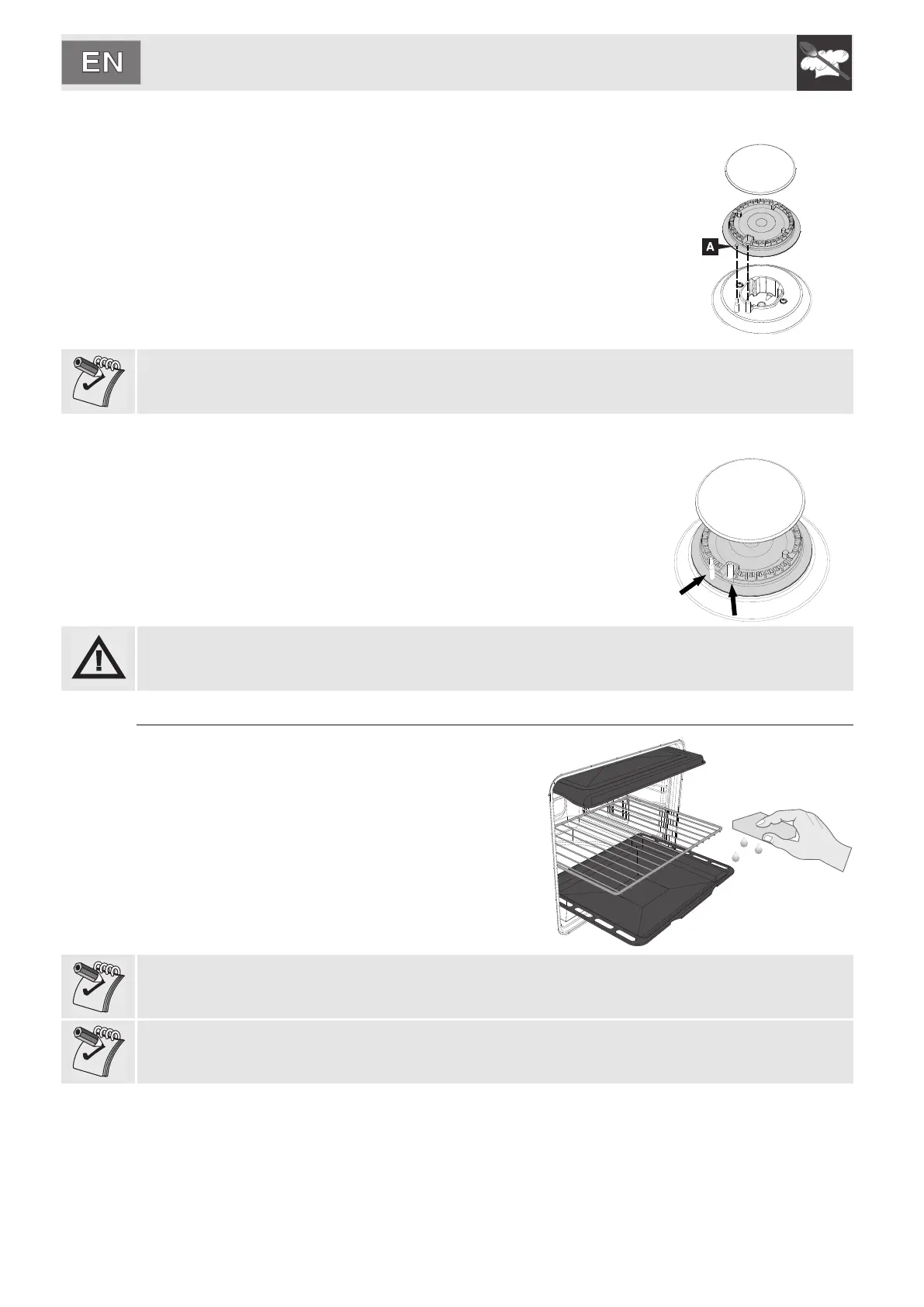 EN

A