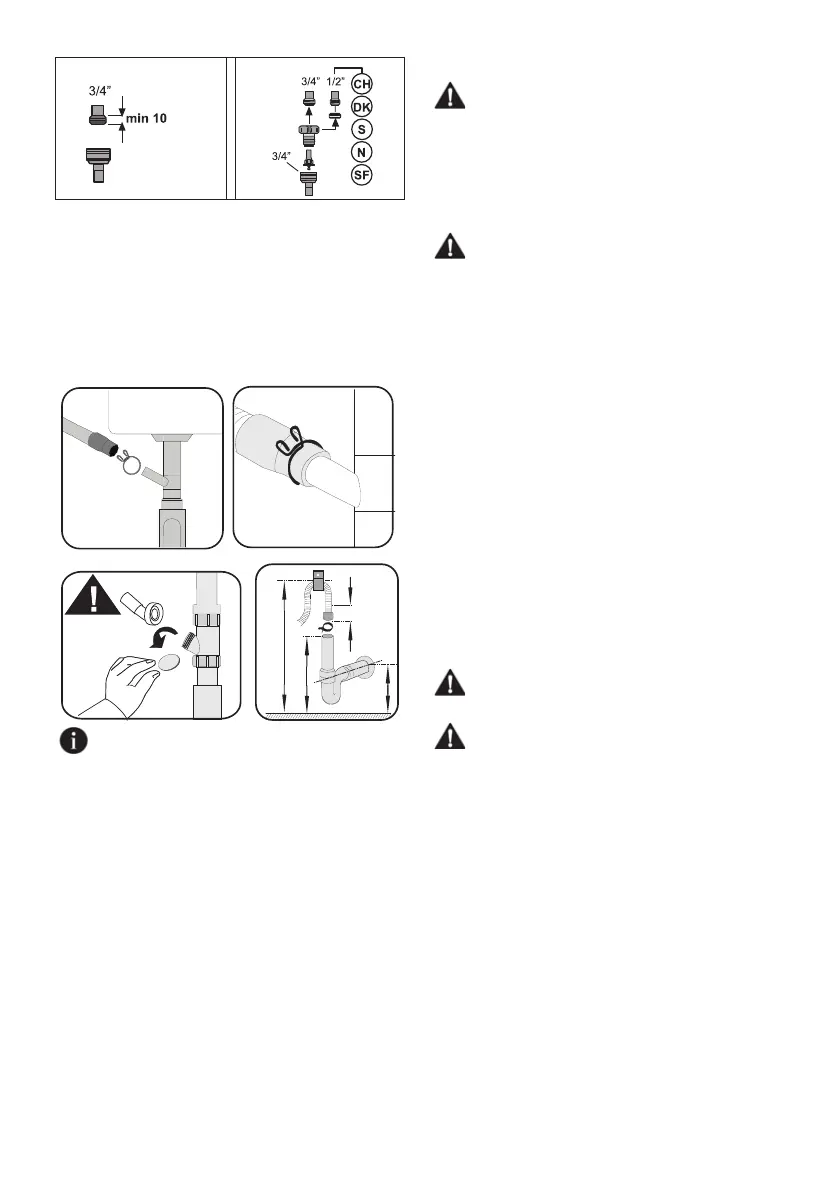 3/4"

min 10

3/4"

1/2"

3/4"

CH

DK

S

N

SF