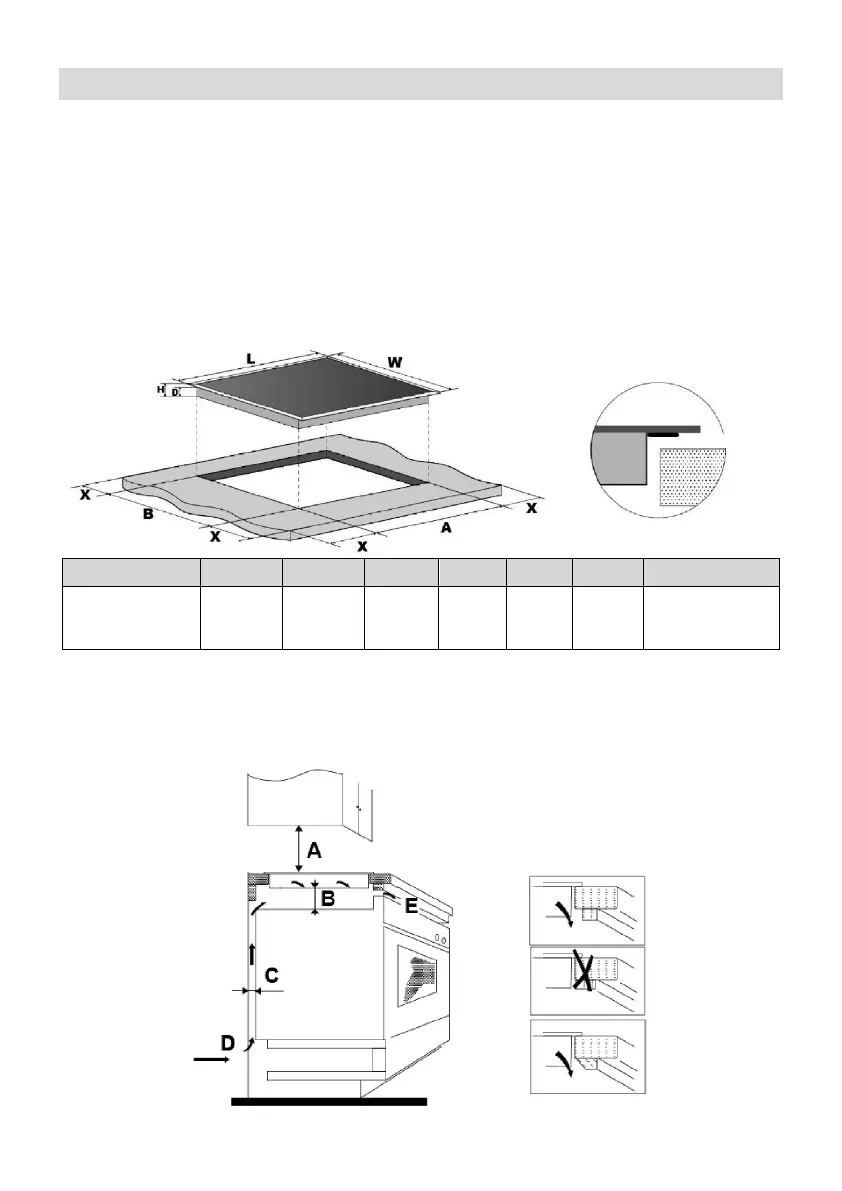 L

W

H

D

X

B

X

X

A

X

A

B

E

C

D