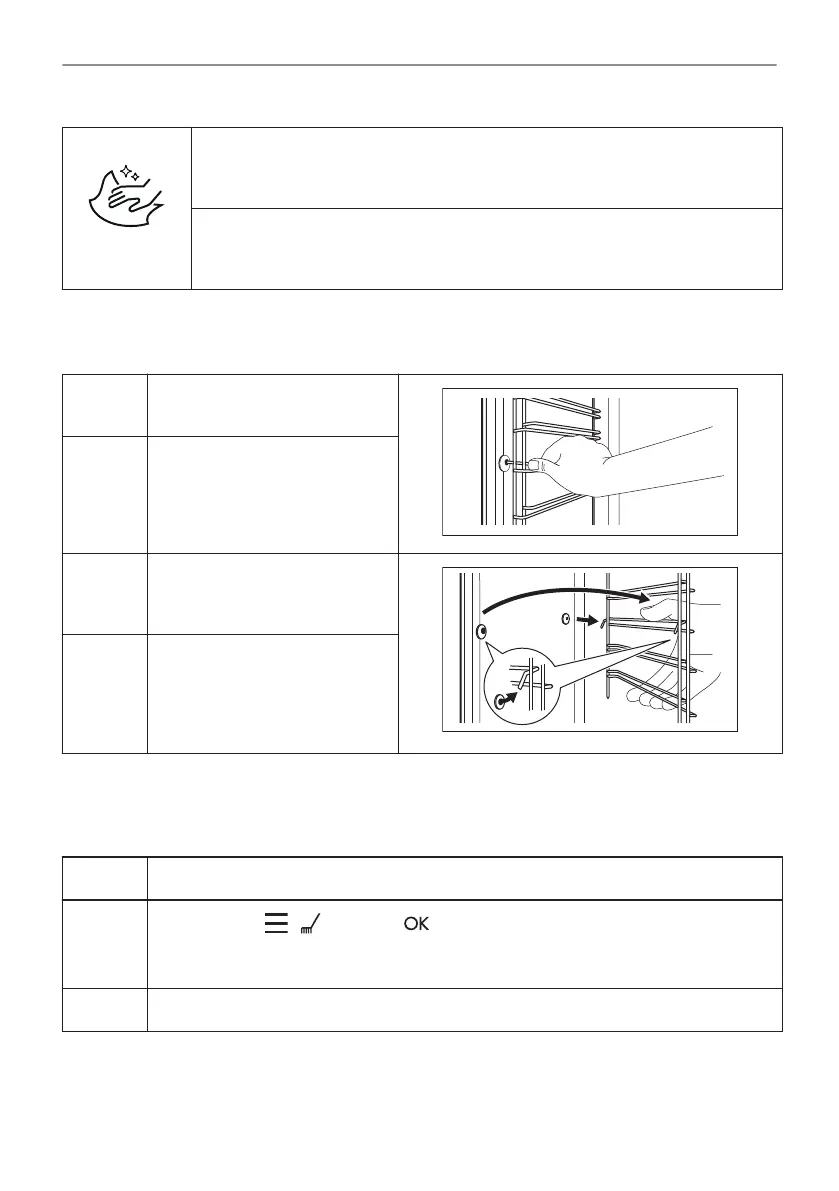 OK