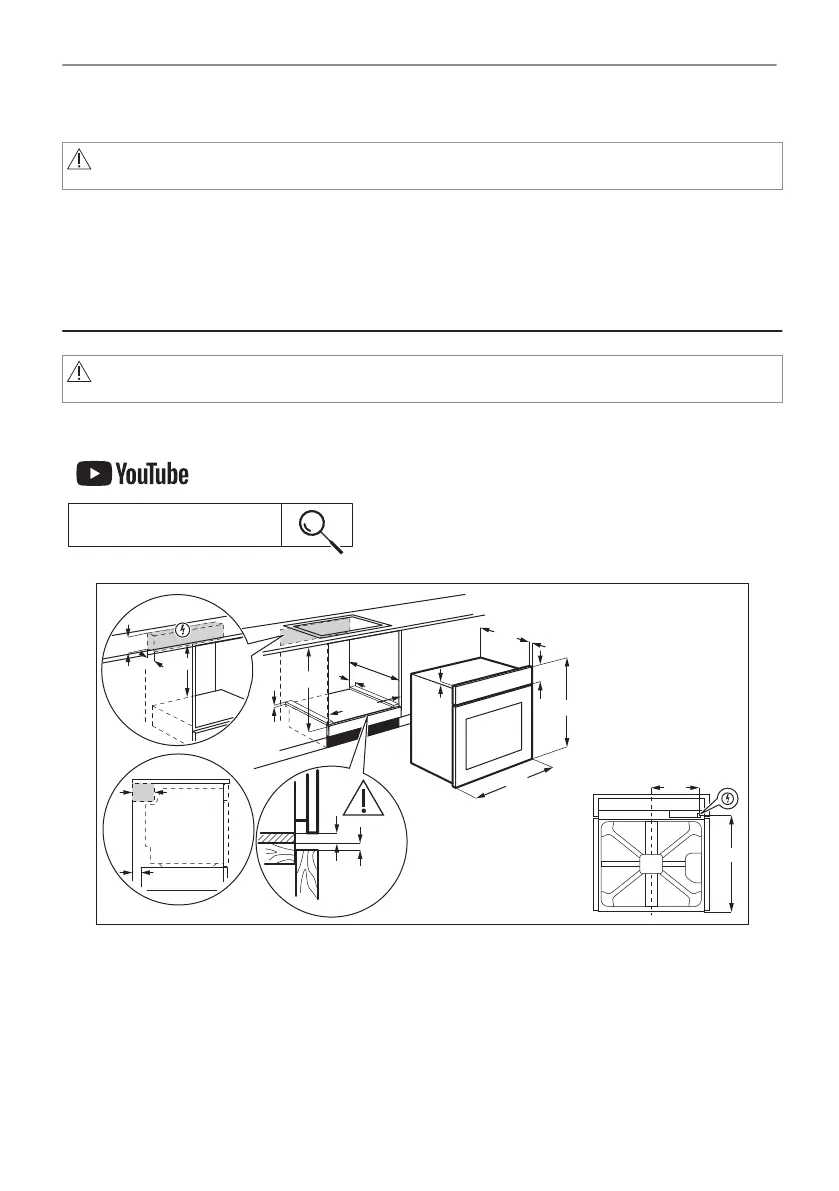 YouTube