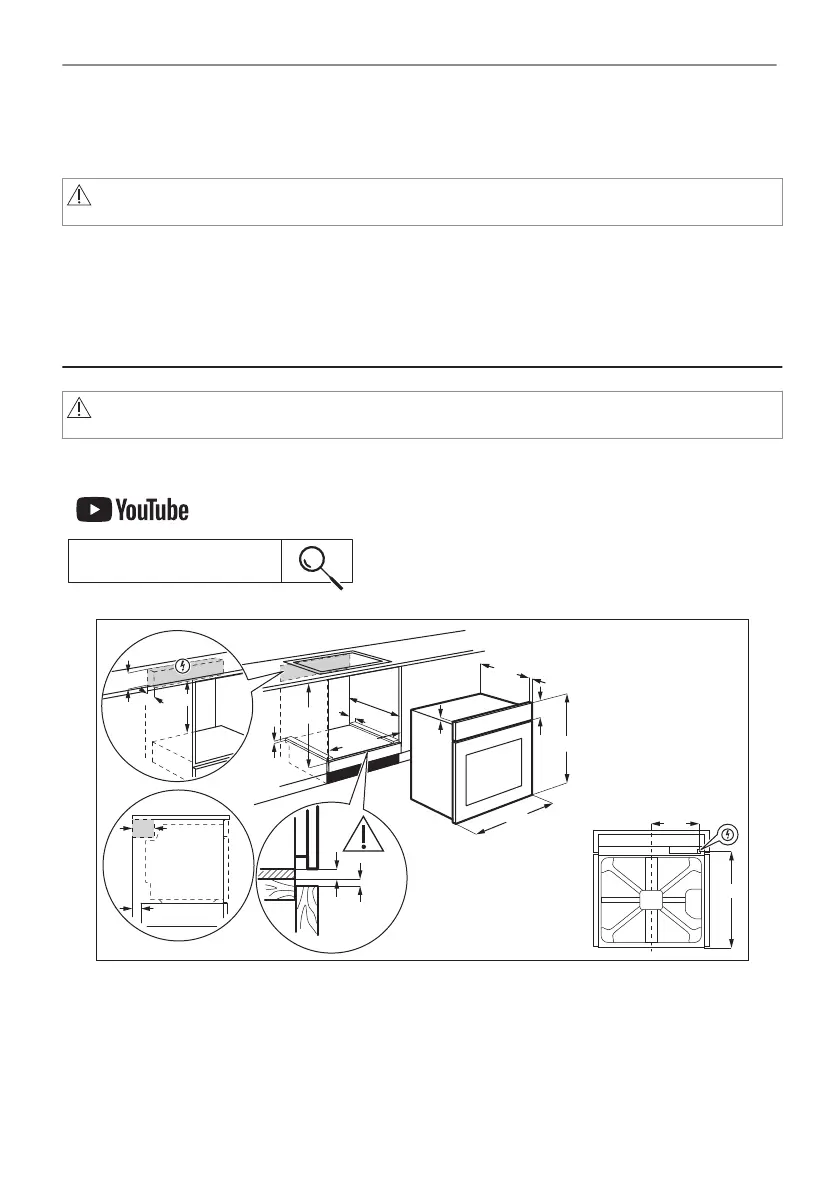 YouTube