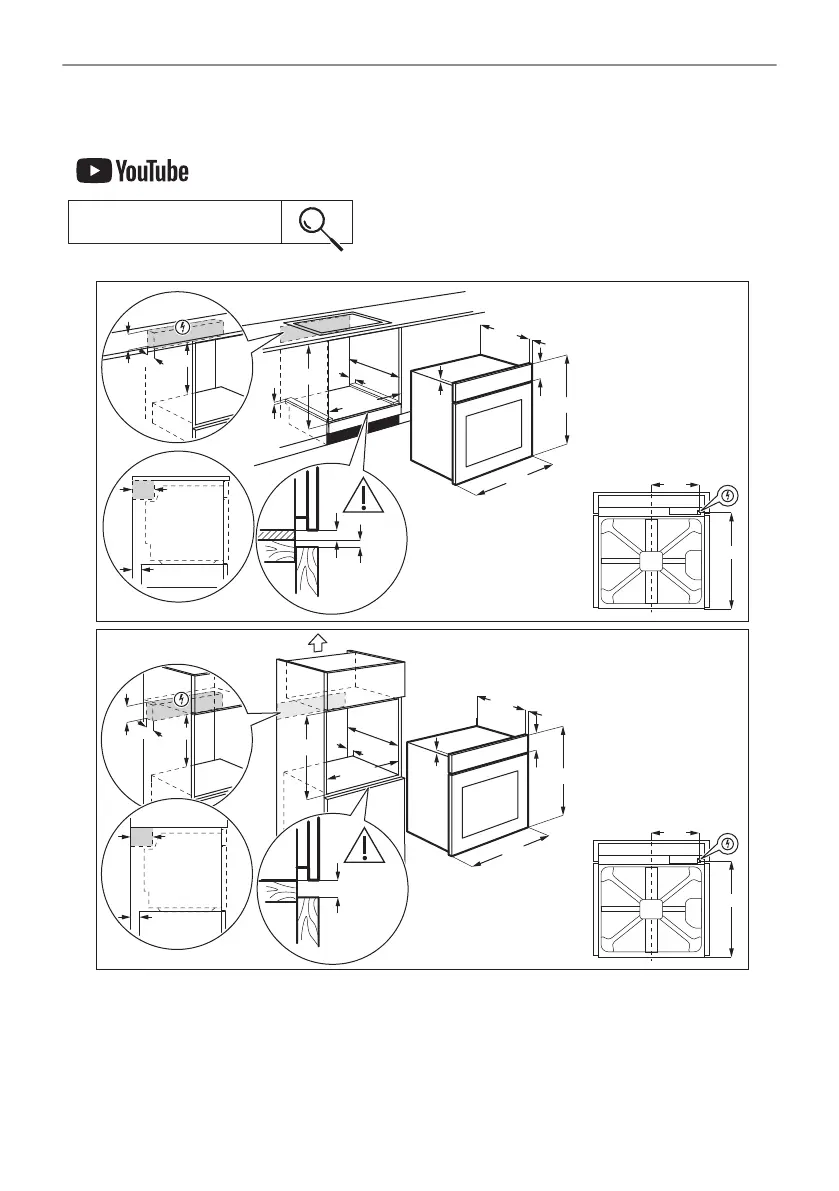 YouTube