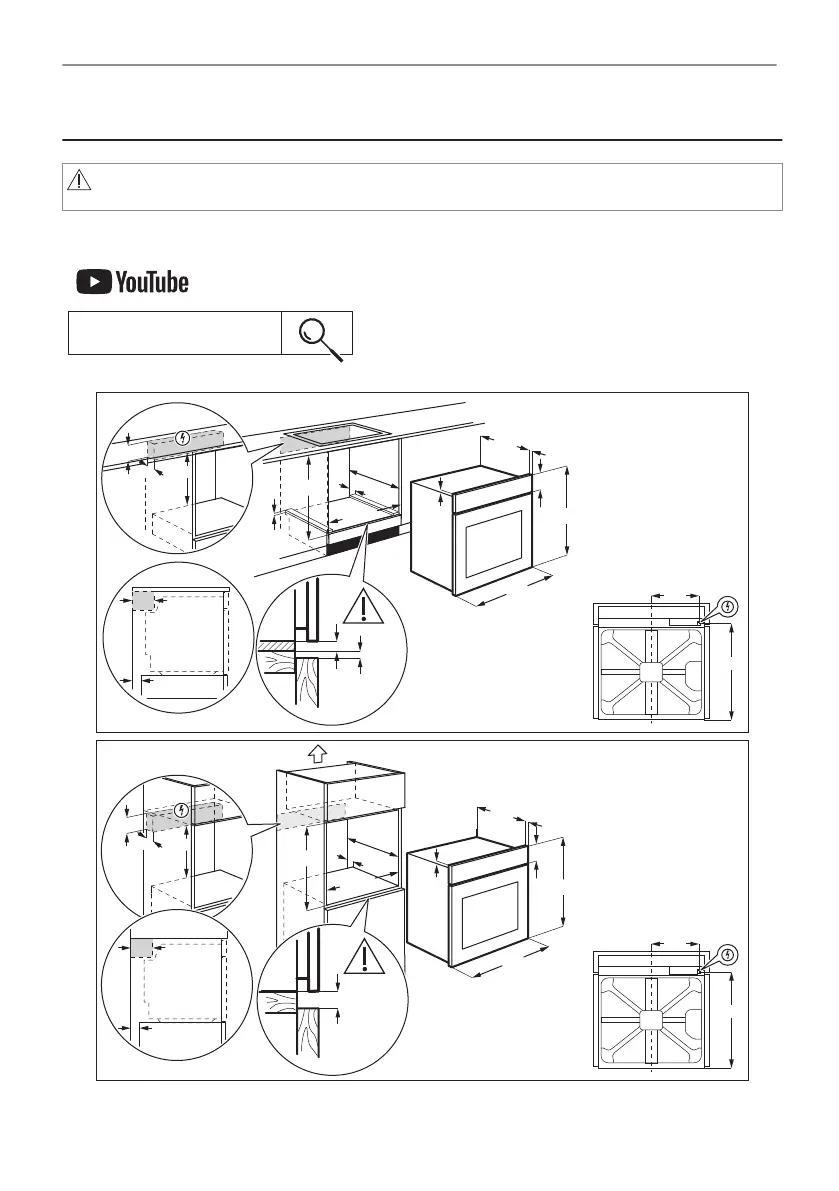 YouTube