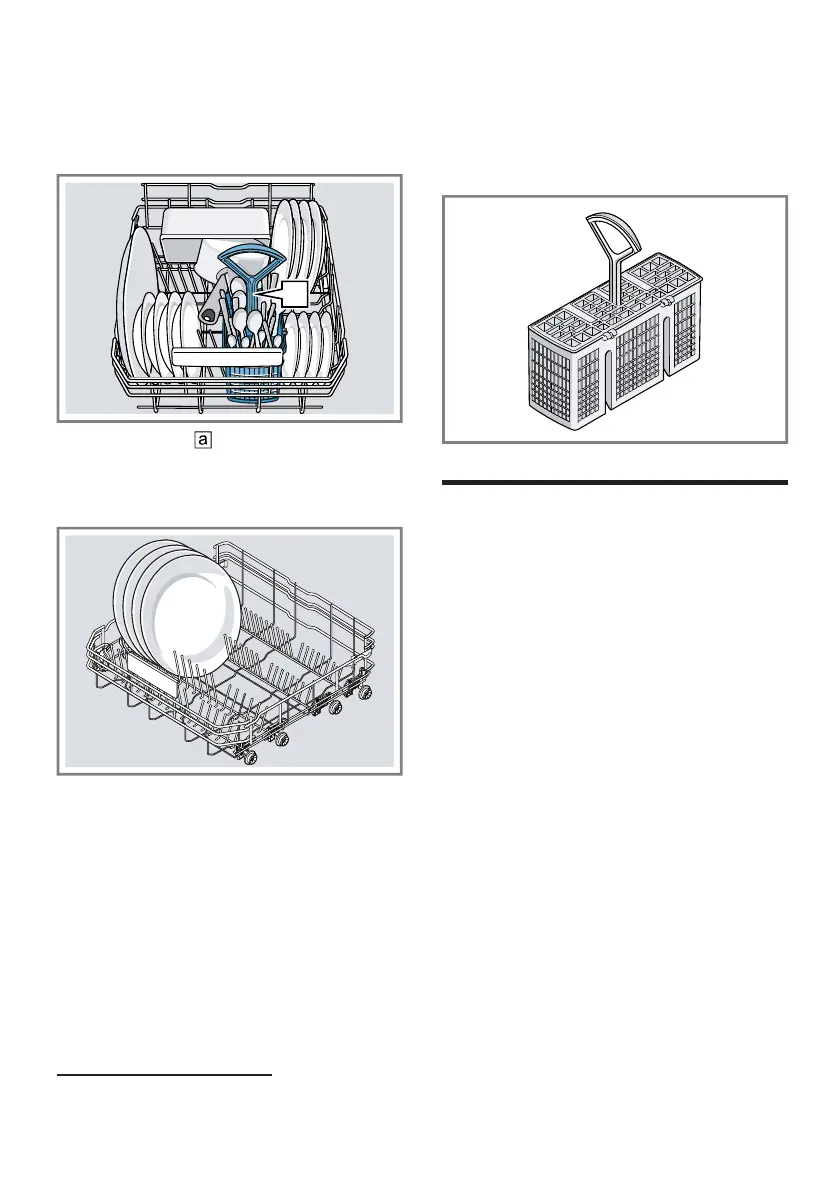 a