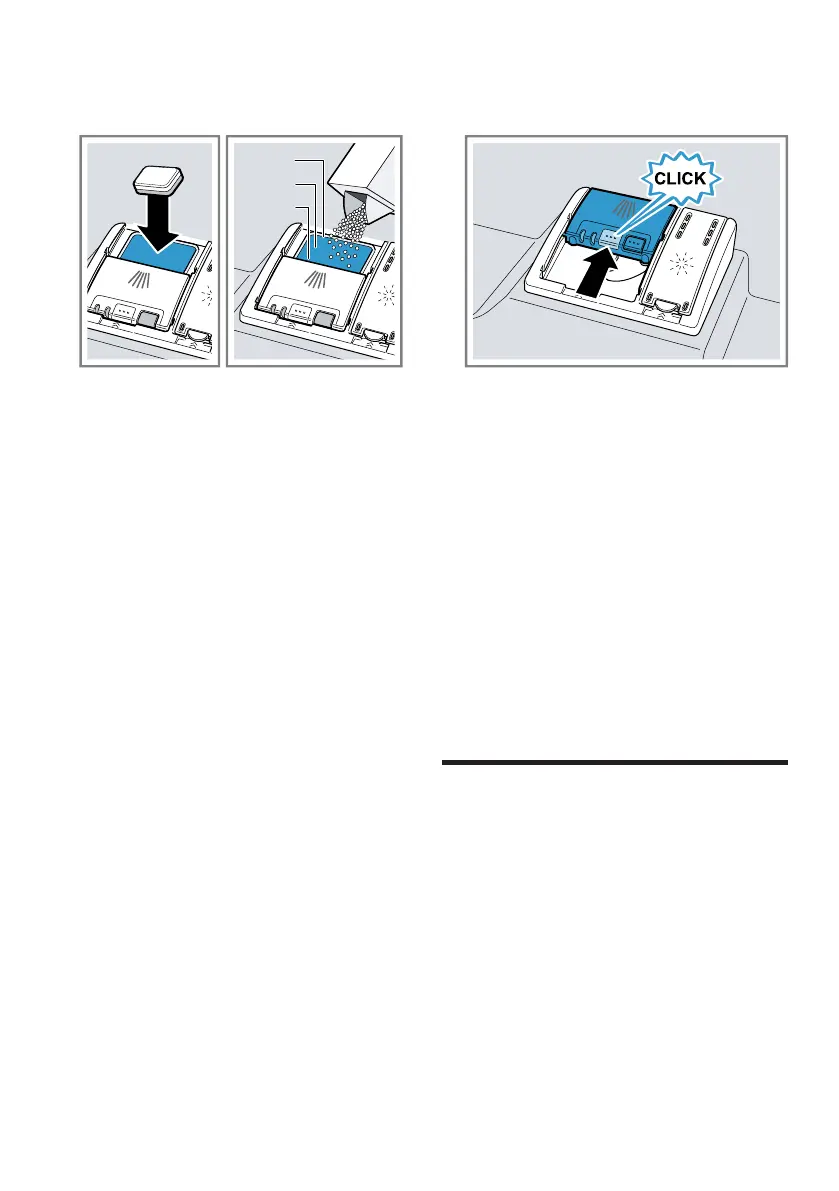 CLICK