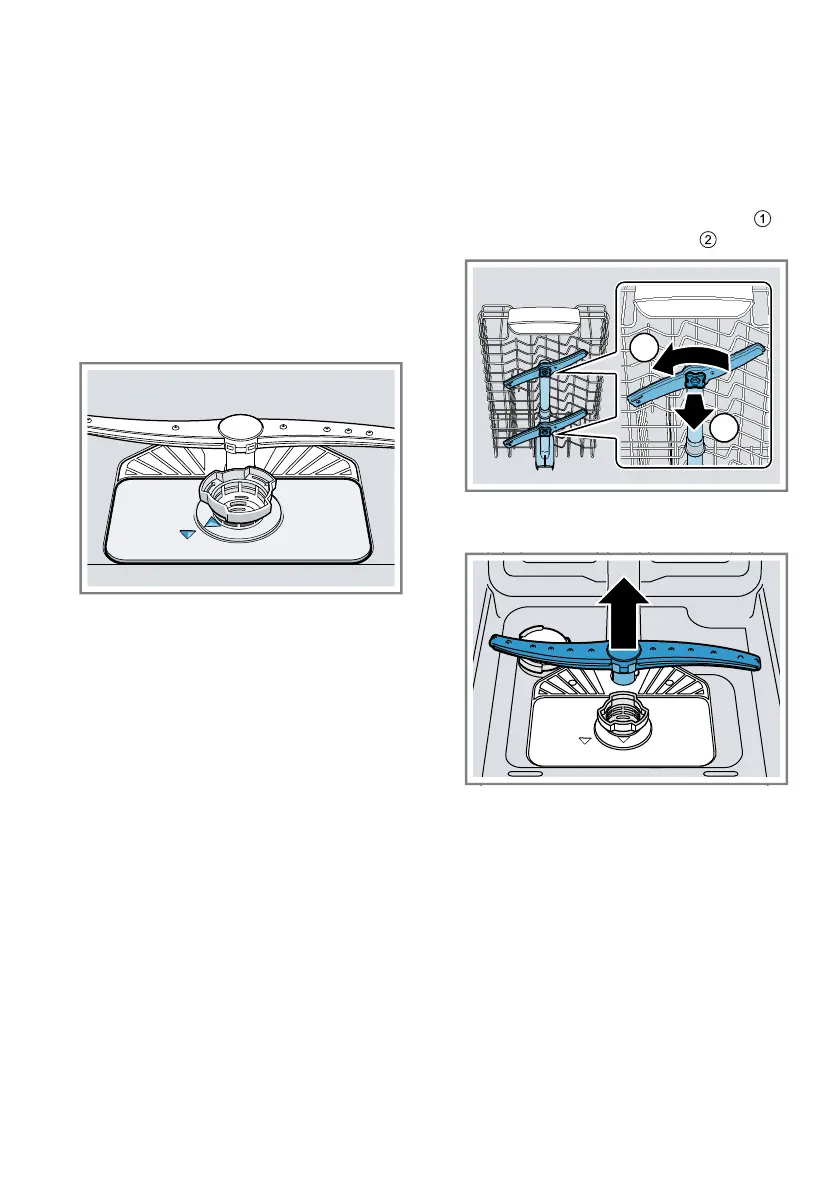 ①
②