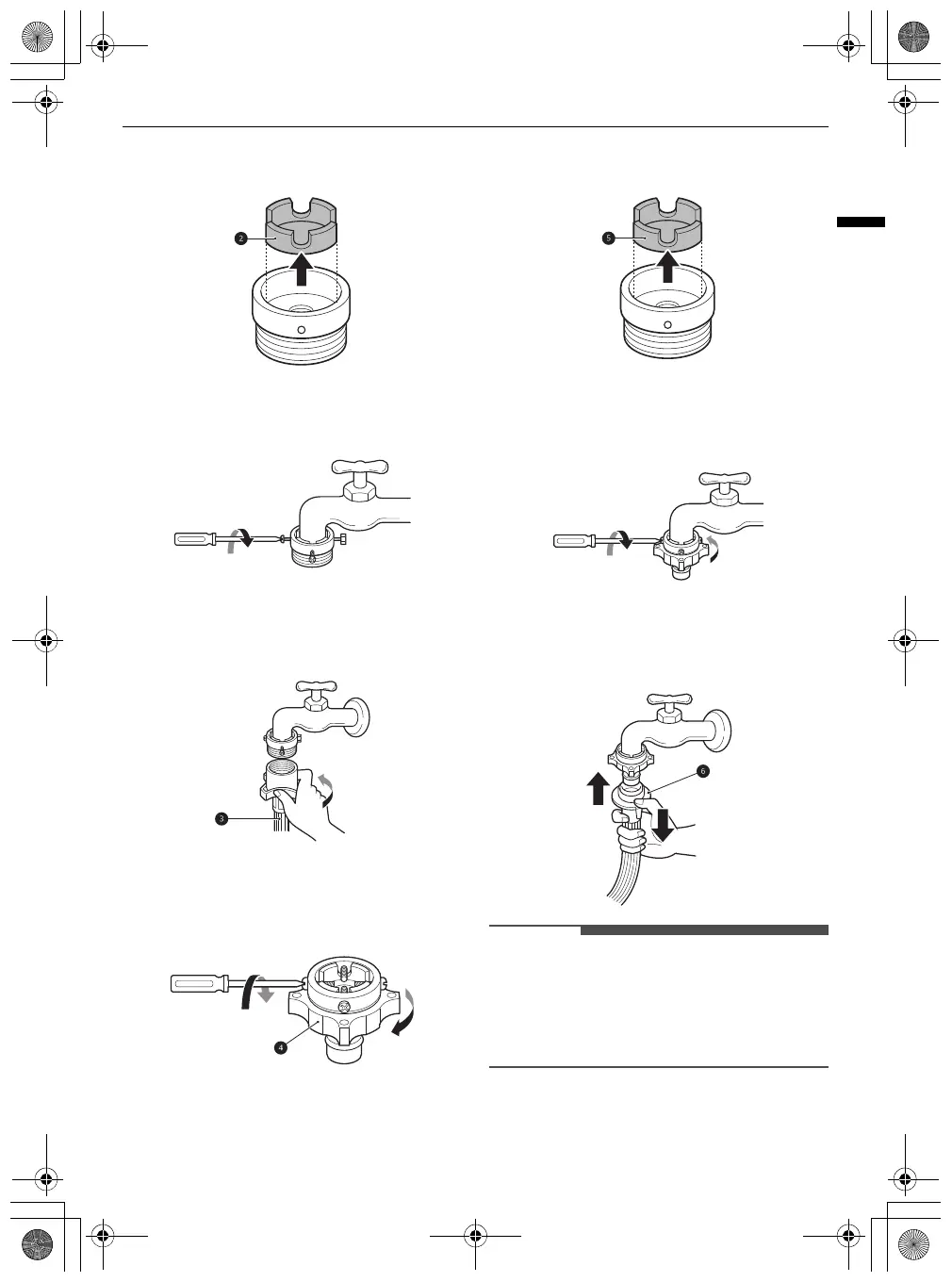 2

5

3

6

4