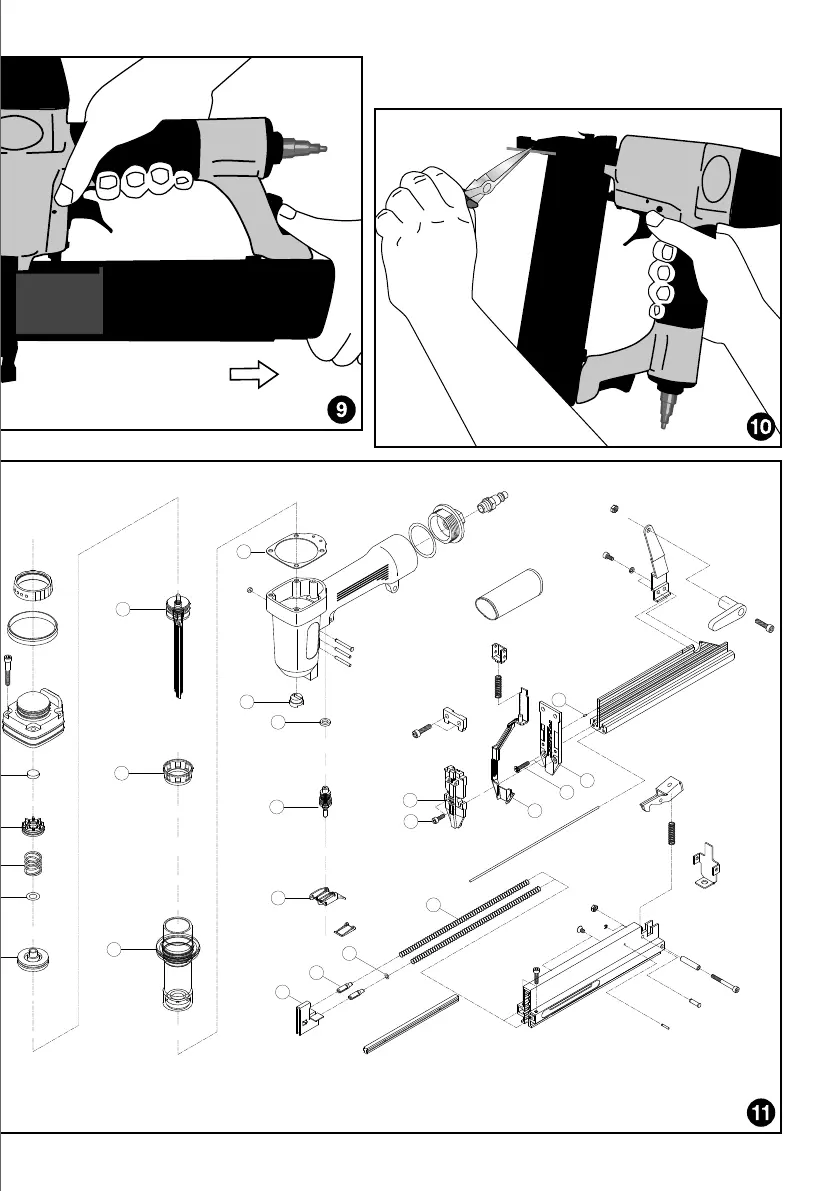 9

10

11