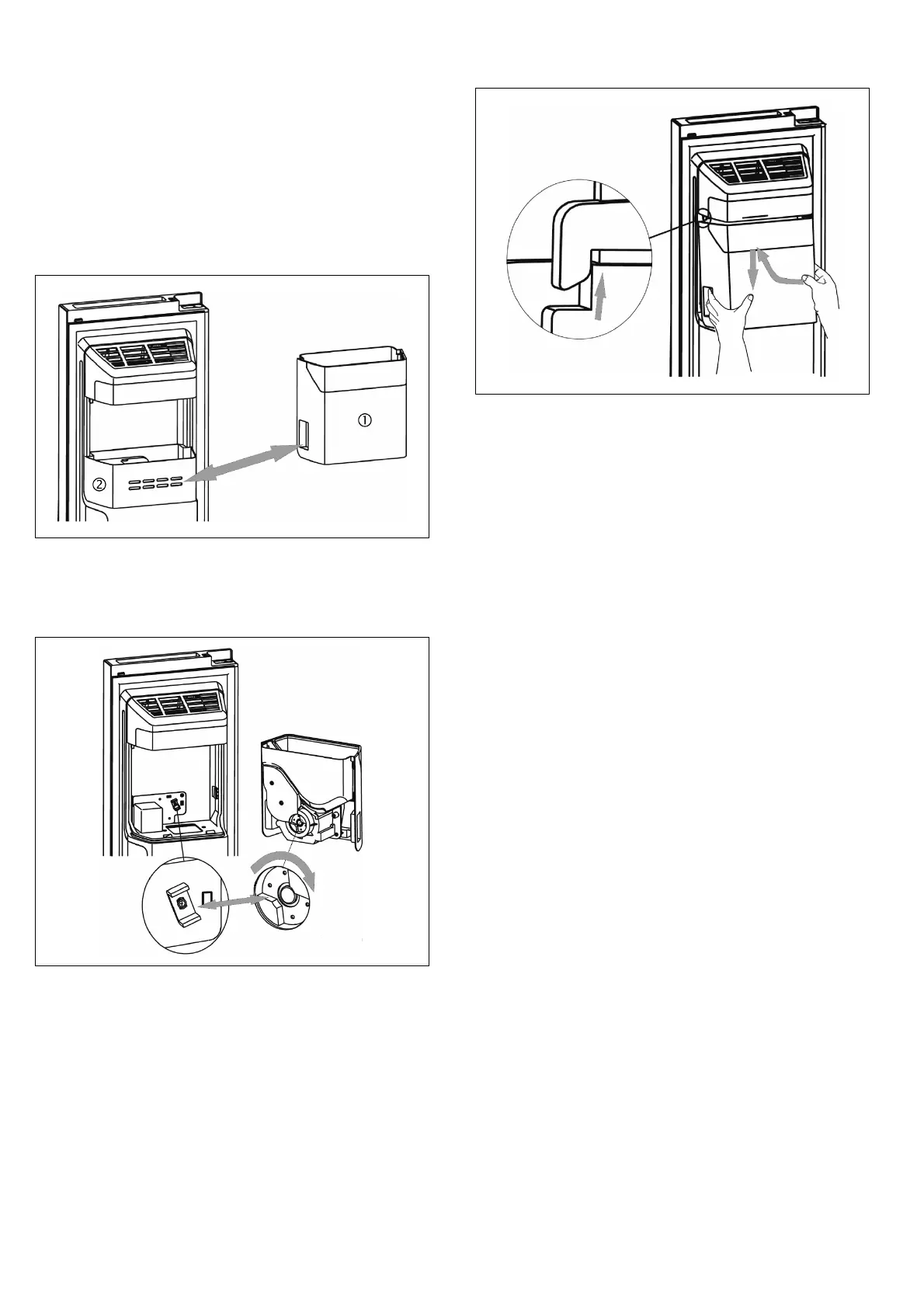 ①

②