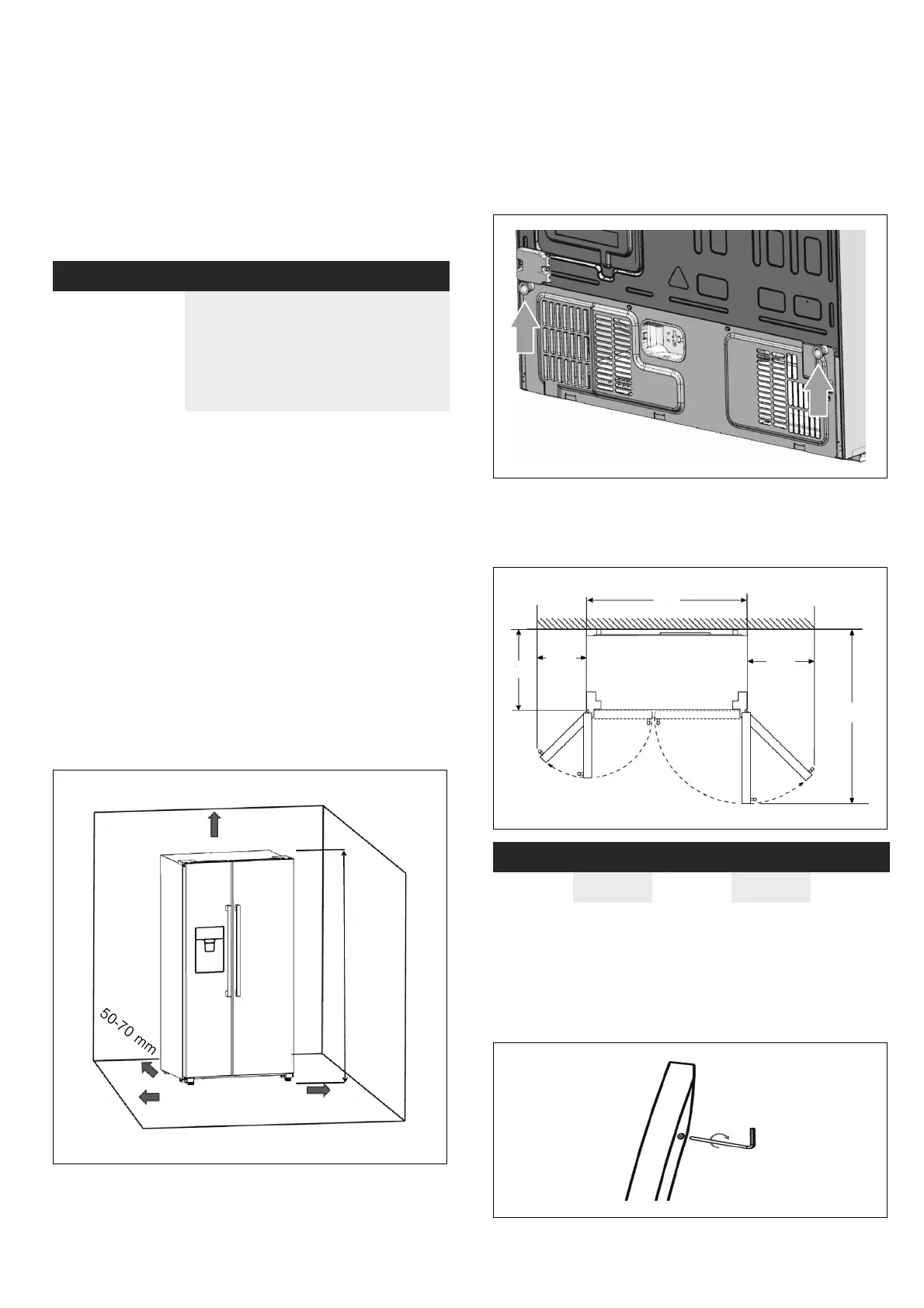 50-70 mm